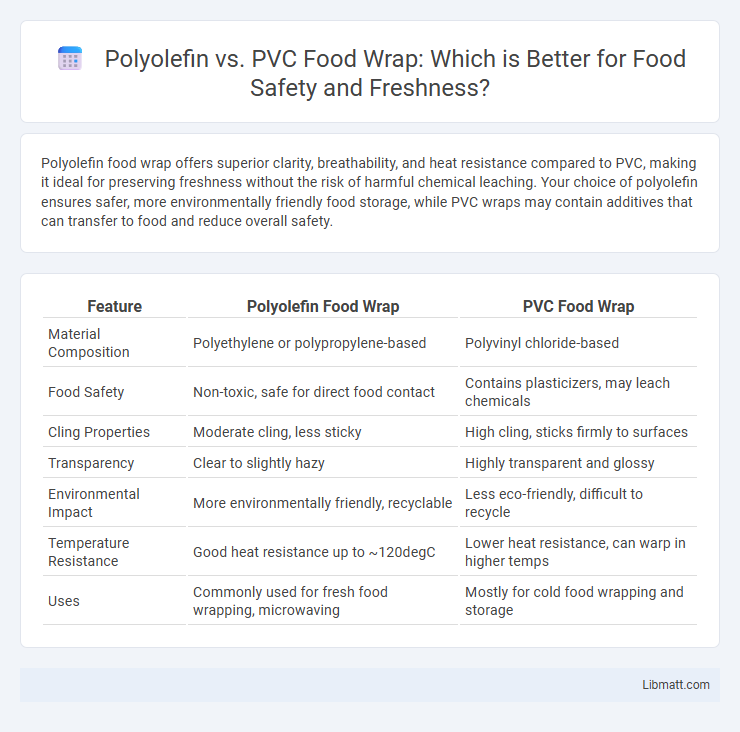 Polyolefin vs. PVC Food Wrap: Which is Better for Food Safety and Freshness?

Polyolefin food wrap offers superior clarity, breathability, and heat resistance compared to PVC, making it ideal for preserving freshness without the risk of harmful chemical leaching. Your choice of polyolefin ensures safer, more environmentally friendly food storage, while PVC wraps may contain additives that can transfer to food and reduce overall safety.

| Feature | Polyolefin Food Wrap | PVC Food Wrap |
|---|---|---|
| Material Composition | Polyethylene or polypropylene-based | Polyvinyl chloride-based |
| Food Safety | Non-toxic, safe for direct food contact | Contains plasticizers, may leach chemicals |
| Cling Properties | Moderate cling, less sticky | High cling, sticks firmly to surfaces |
| Transparency | Clear to slightly hazy | Highly transparent and glossy |
| Environmental Impact | More environmentally friendly, recyclable | Less eco-friendly, difficult to recycle |
| Temperature Resistance | Good heat resistance up to ~120degC | Lower heat resistance, can warp in higher temps |
| Uses | Commonly used for fresh food wrapping, microwaving | Mostly for cold food wrapping and storage |

Libmatt.com