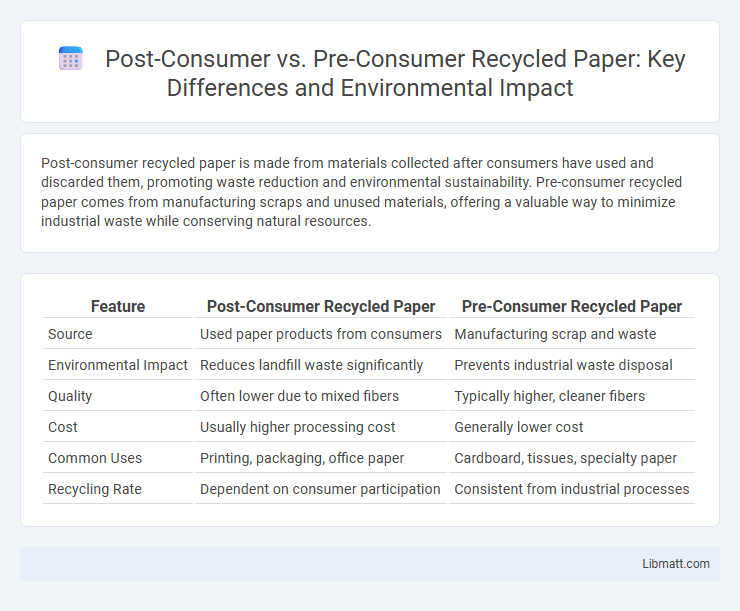 Post-Consumer vs. Pre-Consumer Recycled Paper: Key Differences and Environmental Impact

Post-consumer recycled paper is made from materials collected after consumers have used and discarded them, promoting waste reduction and environmental sustainability. Pre-consumer recycled paper comes from manufacturing scraps and unused materials, offering a valuable way to minimize industrial waste while conserving natural resources.

| Feature | Post-Consumer Recycled Paper | Pre-Consumer Recycled Paper |
|---|---|---|
| Source | Used paper products from consumers | Manufacturing scrap and waste |
| Environmental Impact | Reduces landfill waste significantly | Prevents industrial waste disposal |
| Quality | Often lower due to mixed fibers | Typically higher, cleaner fibers |
| Cost | Usually higher processing cost | Generally lower cost |
| Common Uses | Printing, packaging, office paper | Cardboard, tissues, specialty paper |
| Recycling Rate | Dependent on consumer participation | Consistent from industrial processes |

Libmatt.com