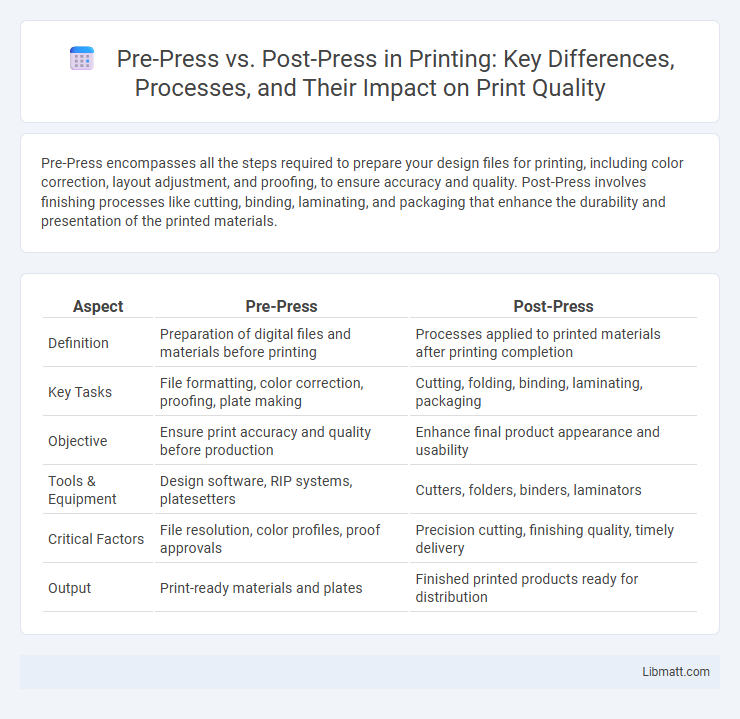 Pre-Press vs. Post-Press in Printing: Key Differences, Processes, and Their Impact on Print Quality

Pre-Press encompasses all the steps required to prepare your design files for printing, including color correction, layout adjustment, and proofing, to ensure accuracy and quality. Post-Press involves finishing processes like cutting, binding, laminating, and packaging that enhance the durability and presentation of the printed materials.

| Aspect | Pre-Press | Post-Press |
|---|---|---|
| Definition | Preparation of digital files and materials before printing | Processes applied to printed materials after printing completion |
| Key Tasks | File formatting, color correction, proofing, plate making | Cutting, folding, binding, laminating, packaging |
| Objective | Ensure print accuracy and quality before production | Enhance final product appearance and usability |
| Tools & Equipment | Design software, RIP systems, platesetters | Cutters, folders, binders, laminators |
| Critical Factors | File resolution, color profiles, proof approvals | Precision cutting, finishing quality, timely delivery |
| Output | Print-ready materials and plates | Finished printed products ready for distribution |

Libmatt.com