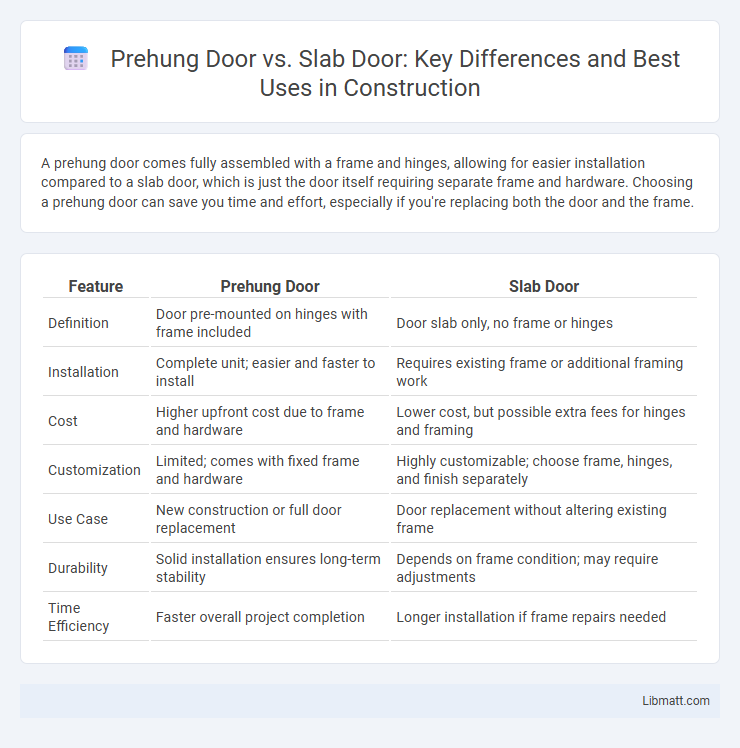 Prehung Door vs. Slab Door: Key Differences and Best Uses in Construction

A prehung door comes fully assembled with a frame and hinges, allowing for easier installation compared to a slab door, which is just the door itself requiring separate frame and hardware. Choosing a prehung door can save you time and effort, especially if you're replacing both the door and the frame.

| Feature | Prehung Door | Slab Door |
|---|---|---|
| Definition | Door pre-mounted on hinges with frame included | Door slab only, no frame or hinges |
| Installation | Complete unit; easier and faster to install | Requires existing frame or additional framing work |
| Cost | Higher upfront cost due to frame and hardware | Lower cost, but possible extra fees for hinges and framing |
| Customization | Limited; comes with fixed frame and hardware | Highly customizable; choose frame, hinges, and finish separately |
| Use Case | New construction or full door replacement | Door replacement without altering existing frame |
| Durability | Solid installation ensures long-term stability | Depends on frame condition; may require adjustments |
| Time Efficiency | Faster overall project completion | Longer installation if frame repairs needed |

Libmatt.com