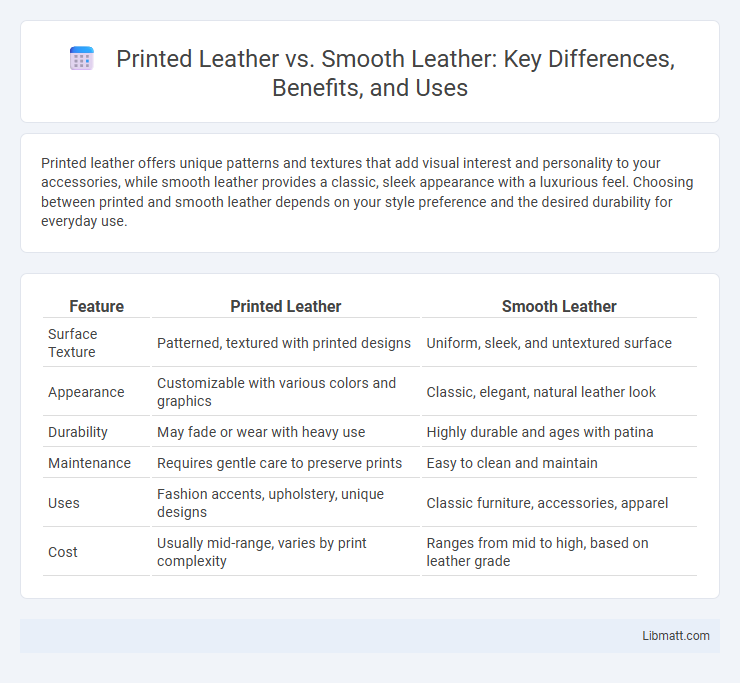 Printed Leather vs. Smooth Leather: Key Differences, Benefits, and Uses

Printed leather offers unique patterns and textures that add visual interest and personality to your accessories, while smooth leather provides a classic, sleek appearance with a luxurious feel. Choosing between printed and smooth leather depends on your style preference and the desired durability for everyday use.

| Feature | Printed Leather | Smooth Leather |
|---|---|---|
| Surface Texture | Patterned, textured with printed designs | Uniform, sleek, and untextured surface |
| Appearance | Customizable with various colors and graphics | Classic, elegant, natural leather look |
| Durability | May fade or wear with heavy use | Highly durable and ages with patina |
| Maintenance | Requires gentle care to preserve prints | Easy to clean and maintain |
| Uses | Fashion accents, upholstery, unique designs | Classic furniture, accessories, apparel |
| Cost | Usually mid-range, varies by print complexity | Ranges from mid to high, based on leather grade |

Libmatt.com