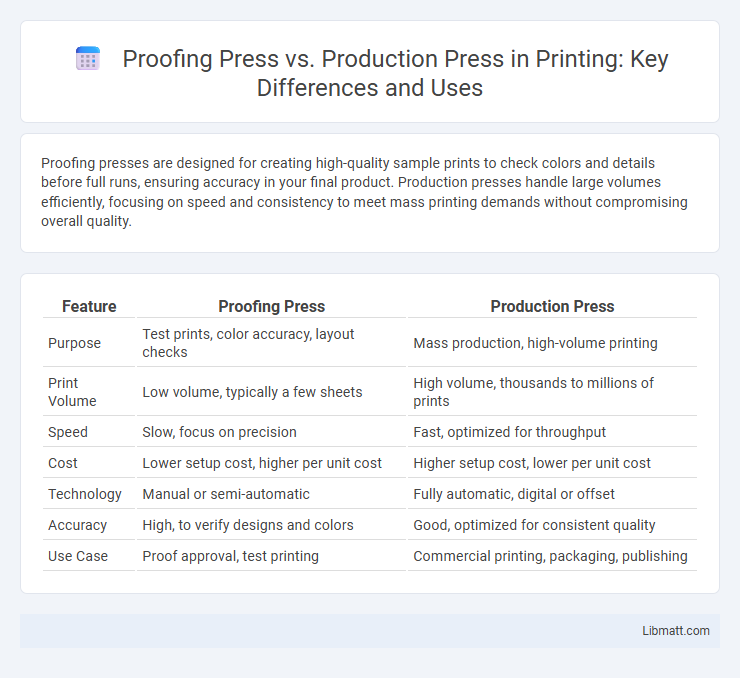 Proofing Press vs. Production Press in Printing: Key Differences and Uses

Proofing presses are designed for creating high-quality sample prints to check colors and details before full runs, ensuring accuracy in your final product. Production presses handle large volumes efficiently, focusing on speed and consistency to meet mass printing demands without compromising overall quality.

| Feature | Proofing Press | Production Press |
|---|---|---|
| Purpose | Test prints, color accuracy, layout checks | Mass production, high-volume printing |
| Print Volume | Low volume, typically a few sheets | High volume, thousands to millions of prints |
| Speed | Slow, focus on precision | Fast, optimized for throughput |
| Cost | Lower setup cost, higher per unit cost | Higher setup cost, lower per unit cost |
| Technology | Manual or semi-automatic | Fully automatic, digital or offset |
| Accuracy | High, to verify designs and colors | Good, optimized for consistent quality |
| Use Case | Proof approval, test printing | Commercial printing, packaging, publishing |

Libmatt.com