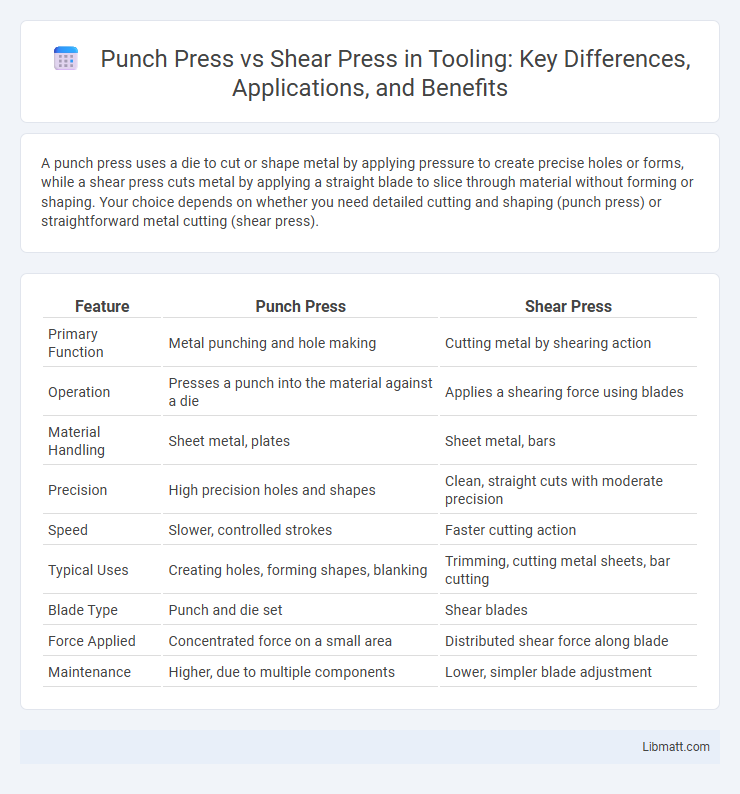 Punch Press vs Shear Press in Tooling: Key Differences, Applications, and Benefits

A punch press uses a die to cut or shape metal by applying pressure to create precise holes or forms, while a shear press cuts metal by applying a straight blade to slice through material without forming or shaping. Your choice depends on whether you need detailed cutting and shaping (punch press) or straightforward metal cutting (shear press).

| Feature | Punch Press | Shear Press |
|---|---|---|
| Primary Function | Metal punching and hole making | Cutting metal by shearing action |
| Operation | Presses a punch into the material against a die | Applies a shearing force using blades |
| Material Handling | Sheet metal, plates | Sheet metal, bars |
| Precision | High precision holes and shapes | Clean, straight cuts with moderate precision |
| Speed | Slower, controlled strokes | Faster cutting action |
| Typical Uses | Creating holes, forming shapes, blanking | Trimming, cutting metal sheets, bar cutting |
| Blade Type | Punch and die set | Shear blades |
| Force Applied | Concentrated force on a small area | Distributed shear force along blade |
| Maintenance | Higher, due to multiple components | Lower, simpler blade adjustment |

Libmatt.com