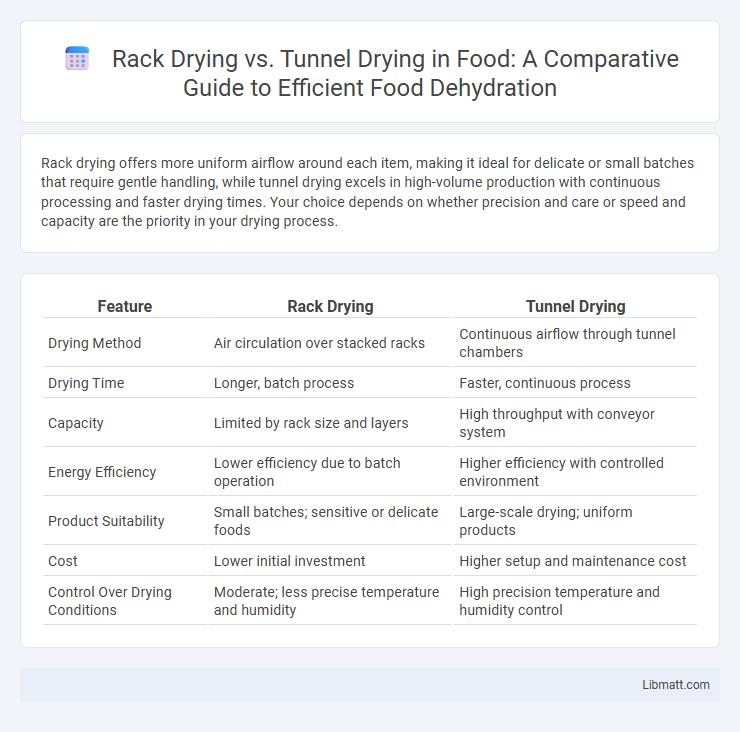 Rack Drying vs. Tunnel Drying in Food: A Comparative Guide to Efficient Food Dehydration

Rack drying offers more uniform airflow around each item, making it ideal for delicate or small batches that require gentle handling, while tunnel drying excels in high-volume production with continuous processing and faster drying times. Your choice depends on whether precision and care or speed and capacity are the priority in your drying process.

| Feature | Rack Drying | Tunnel Drying |
|---|---|---|
| Drying Method | Air circulation over stacked racks | Continuous airflow through tunnel chambers |
| Drying Time | Longer, batch process | Faster, continuous process |
| Capacity | Limited by rack size and layers | High throughput with conveyor system |
| Energy Efficiency | Lower efficiency due to batch operation | Higher efficiency with controlled environment |
| Product Suitability | Small batches; sensitive or delicate foods | Large-scale drying; uniform products |
| Cost | Lower initial investment | Higher setup and maintenance cost |
| Control Over Drying Conditions | Moderate; less precise temperature and humidity | High precision temperature and humidity control |

Libmatt.com