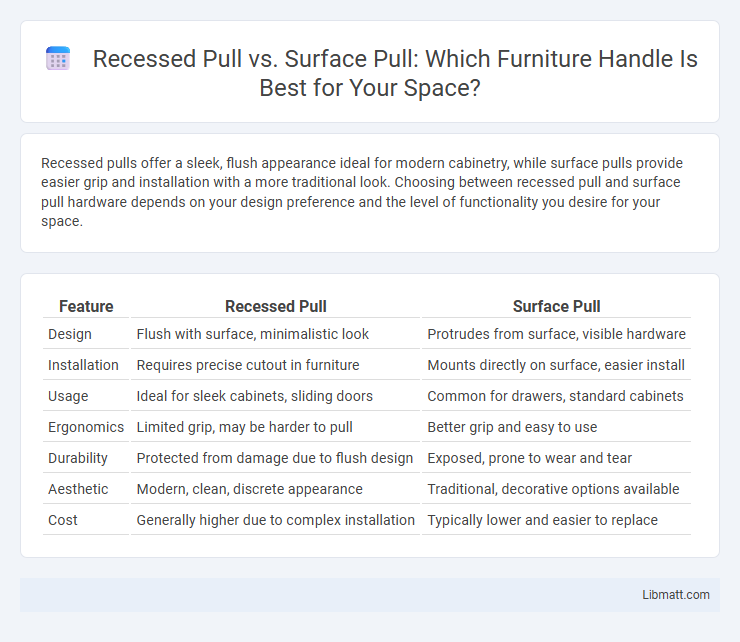 Recessed Pull vs. Surface Pull: Which Furniture Handle Is Best for Your Space?

Recessed pulls offer a sleek, flush appearance ideal for modern cabinetry, while surface pulls provide easier grip and installation with a more traditional look. Choosing between recessed pull and surface pull hardware depends on your design preference and the level of functionality you desire for your space.

| Feature | Recessed Pull | Surface Pull |
|---|---|---|
| Design | Flush with surface, minimalistic look | Protrudes from surface, visible hardware |
| Installation | Requires precise cutout in furniture | Mounts directly on surface, easier install |
| Usage | Ideal for sleek cabinets, sliding doors | Common for drawers, standard cabinets |
| Ergonomics | Limited grip, may be harder to pull | Better grip and easy to use |
| Durability | Protected from damage due to flush design | Exposed, prone to wear and tear |
| Aesthetic | Modern, clean, discrete appearance | Traditional, decorative options available |
| Cost | Generally higher due to complex installation | Typically lower and easier to replace |

Libmatt.com