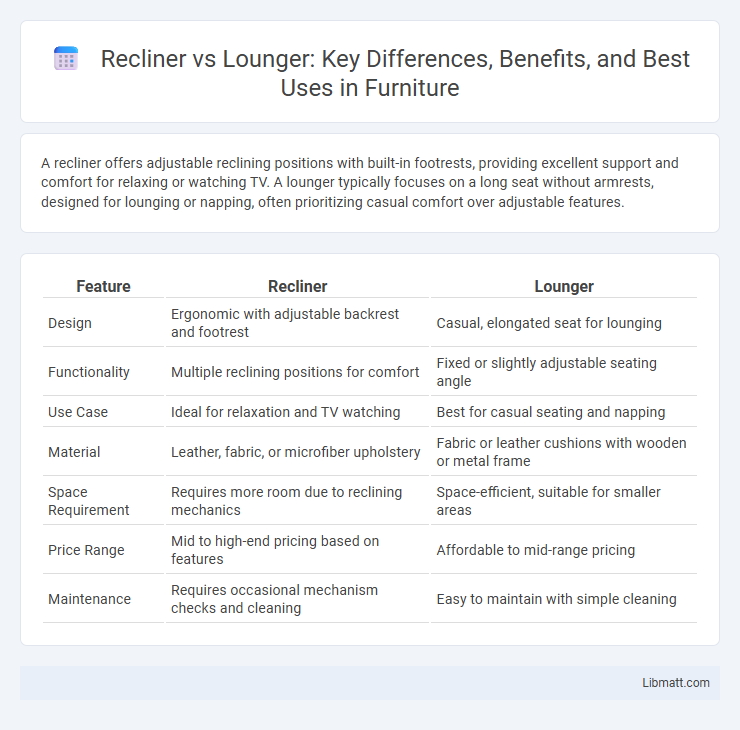 Recliner vs Lounger: Key Differences, Benefits, and Best Uses in Furniture

A recliner offers adjustable reclining positions with built-in footrests, providing excellent support and comfort for relaxing or watching TV. A lounger typically focuses on a long seat without armrests, designed for lounging or napping, often prioritizing casual comfort over adjustable features.

| Feature | Recliner | Lounger |
|---|---|---|
| Design | Ergonomic with adjustable backrest and footrest | Casual, elongated seat for lounging |
| Functionality | Multiple reclining positions for comfort | Fixed or slightly adjustable seating angle |
| Use Case | Ideal for relaxation and TV watching | Best for casual seating and napping |
| Material | Leather, fabric, or microfiber upholstery | Fabric or leather cushions with wooden or metal frame |
| Space Requirement | Requires more room due to reclining mechanics | Space-efficient, suitable for smaller areas |
| Price Range | Mid to high-end pricing based on features | Affordable to mid-range pricing |
| Maintenance | Requires occasional mechanism checks and cleaning | Easy to maintain with simple cleaning |

Libmatt.com