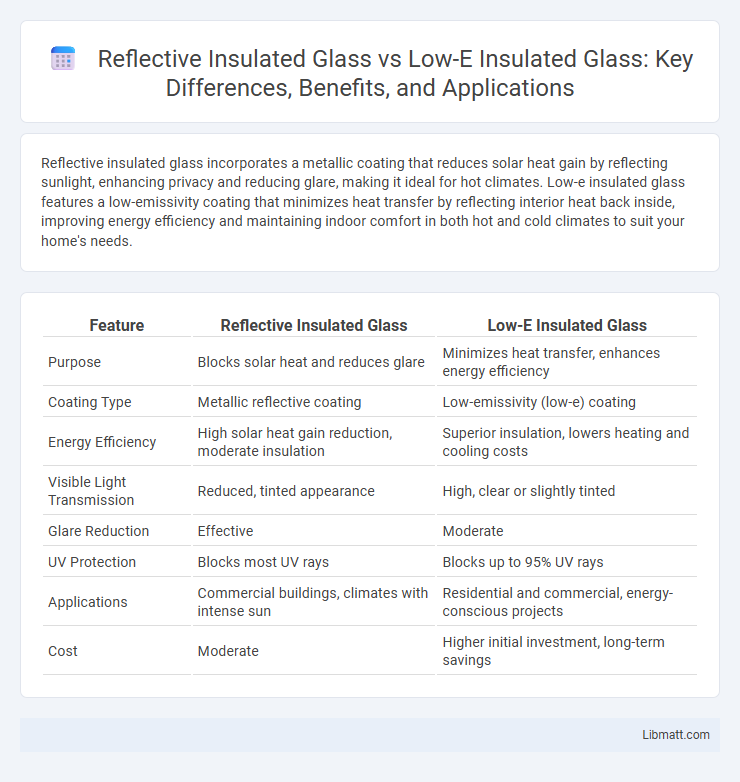 Reflective Insulated Glass vs Low-E Insulated Glass: Key Differences, Benefits, and Applications

Reflective insulated glass incorporates a metallic coating that reduces solar heat gain by reflecting sunlight, enhancing privacy and reducing glare, making it ideal for hot climates. Low-e insulated glass features a low-emissivity coating that minimizes heat transfer by reflecting interior heat back inside, improving energy efficiency and maintaining indoor comfort in both hot and cold climates to suit your home's needs.

| Feature | Reflective Insulated Glass | Low-E Insulated Glass |
|---|---|---|
| Purpose | Blocks solar heat and reduces glare | Minimizes heat transfer, enhances energy efficiency |
| Coating Type | Metallic reflective coating | Low-emissivity (low-e) coating |
| Energy Efficiency | High solar heat gain reduction, moderate insulation | Superior insulation, lowers heating and cooling costs |
| Visible Light Transmission | Reduced, tinted appearance | High, clear or slightly tinted |
| Glare Reduction | Effective | Moderate |
| UV Protection | Blocks most UV rays | Blocks up to 95% UV rays |
| Applications | Commercial buildings, climates with intense sun | Residential and commercial, energy-conscious projects |
| Cost | Moderate | Higher initial investment, long-term savings |

Libmatt.com