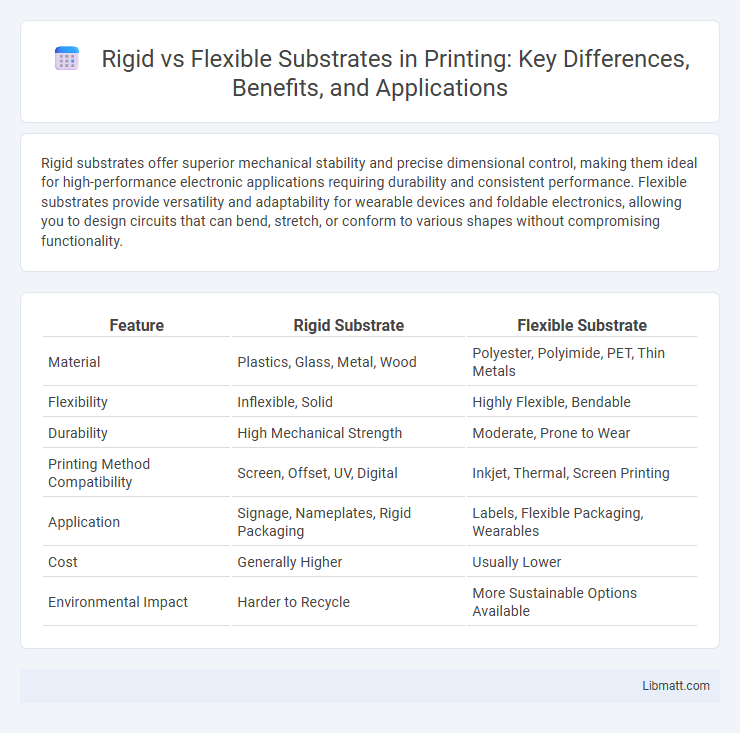 Rigid vs Flexible Substrates in Printing: Key Differences, Benefits, and Applications

Rigid substrates offer superior mechanical stability and precise dimensional control, making them ideal for high-performance electronic applications requiring durability and consistent performance. Flexible substrates provide versatility and adaptability for wearable devices and foldable electronics, allowing you to design circuits that can bend, stretch, or conform to various shapes without compromising functionality.

| Feature | Rigid Substrate | Flexible Substrate |
|---|---|---|
| Material | Plastics, Glass, Metal, Wood | Polyester, Polyimide, PET, Thin Metals |
| Flexibility | Inflexible, Solid | Highly Flexible, Bendable |
| Durability | High Mechanical Strength | Moderate, Prone to Wear |
| Printing Method Compatibility | Screen, Offset, UV, Digital | Inkjet, Thermal, Screen Printing |
| Application | Signage, Nameplates, Rigid Packaging | Labels, Flexible Packaging, Wearables |
| Cost | Generally Higher | Usually Lower |
| Environmental Impact | Harder to Recycle | More Sustainable Options Available |

Libmatt.com