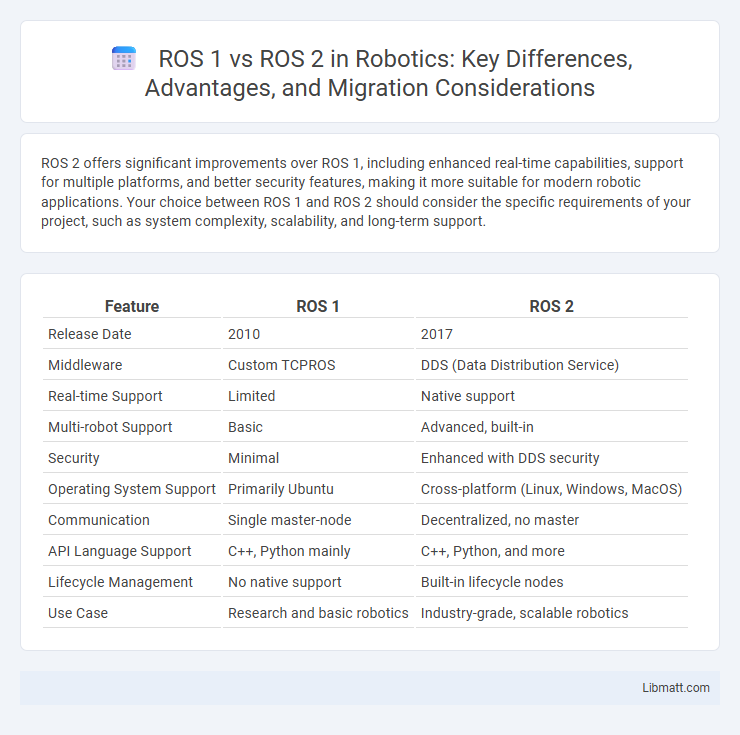 ROS 1 vs ROS 2 in Robotics: Key Differences, Advantages, and Migration Considerations

ROS 2 offers significant improvements over ROS 1, including enhanced real-time capabilities, support for multiple platforms, and better security features, making it more suitable for modern robotic applications. Your choice between ROS 1 and ROS 2 should consider the specific requirements of your project, such as system complexity, scalability, and long-term support.

| Feature | ROS 1 | ROS 2 |
|---|---|---|
| Release Date | 2010 | 2017 |
| Middleware | Custom TCPROS | DDS (Data Distribution Service) |
| Real-time Support | Limited | Native support |
| Multi-robot Support | Basic | Advanced, built-in |
| Security | Minimal | Enhanced with DDS security |
| Operating System Support | Primarily Ubuntu | Cross-platform (Linux, Windows, MacOS) |
| Communication | Single master-node | Decentralized, no master |
| API Language Support | C++, Python mainly | C++, Python, and more |
| Lifecycle Management | No native support | Built-in lifecycle nodes |
| Use Case | Research and basic robotics | Industry-grade, scalable robotics |

Libmatt.com