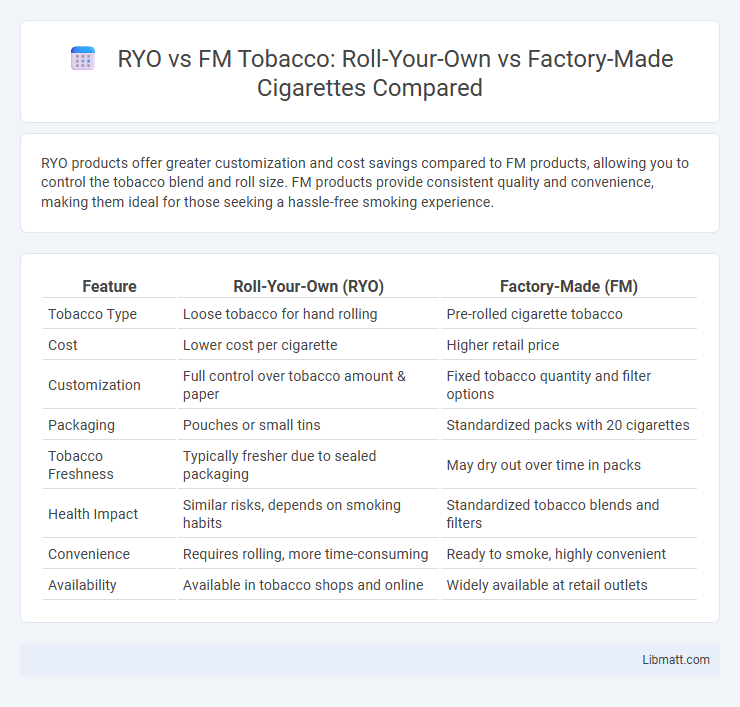 RYO vs FM Tobacco: Roll-Your-Own vs Factory-Made Cigarettes Compared

RYO products offer greater customization and cost savings compared to FM products, allowing you to control the tobacco blend and roll size. FM products provide consistent quality and convenience, making them ideal for those seeking a hassle-free smoking experience.

| Feature | Roll-Your-Own (RYO) | Factory-Made (FM) |
|---|---|---|
| Tobacco Type | Loose tobacco for hand rolling | Pre-rolled cigarette tobacco |
| Cost | Lower cost per cigarette | Higher retail price |
| Customization | Full control over tobacco amount & paper | Fixed tobacco quantity and filter options |
| Packaging | Pouches or small tins | Standardized packs with 20 cigarettes |
| Tobacco Freshness | Typically fresher due to sealed packaging | May dry out over time in packs |
| Health Impact | Similar risks, depends on smoking habits | Standardized tobacco blends and filters |
| Convenience | Requires rolling, more time-consuming | Ready to smoke, highly convenient |
| Availability | Available in tobacco shops and online | Widely available at retail outlets |

Libmatt.com