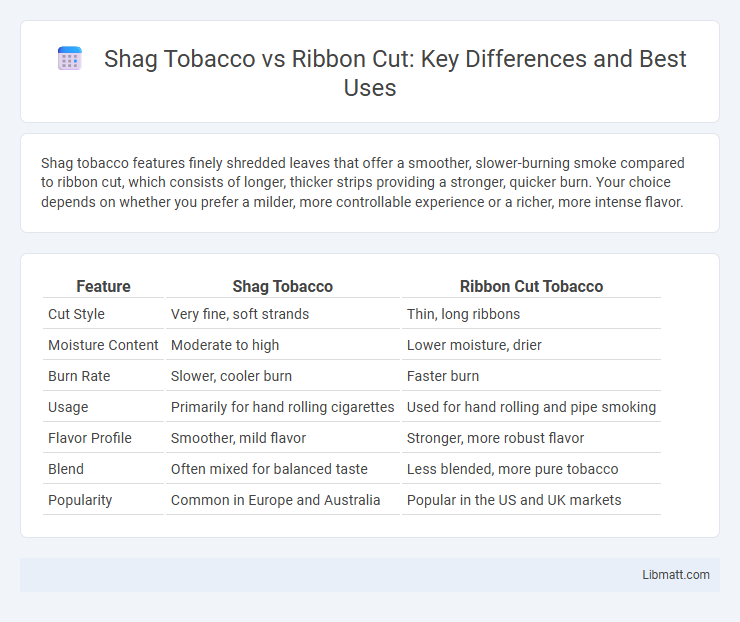 Shag Tobacco vs Ribbon Cut: Key Differences and Best Uses

Shag tobacco features finely shredded leaves that offer a smoother, slower-burning smoke compared to ribbon cut, which consists of longer, thicker strips providing a stronger, quicker burn. Your choice depends on whether you prefer a milder, more controllable experience or a richer, more intense flavor.

| Feature | Shag Tobacco | Ribbon Cut Tobacco |
|---|---|---|
| Cut Style | Very fine, soft strands | Thin, long ribbons |
| Moisture Content | Moderate to high | Lower moisture, drier |
| Burn Rate | Slower, cooler burn | Faster burn |
| Usage | Primarily for hand rolling cigarettes | Used for hand rolling and pipe smoking |
| Flavor Profile | Smoother, mild flavor | Stronger, more robust flavor |
| Blend | Often mixed for balanced taste | Less blended, more pure tobacco |
| Popularity | Common in Europe and Australia | Popular in the US and UK markets |

Libmatt.com