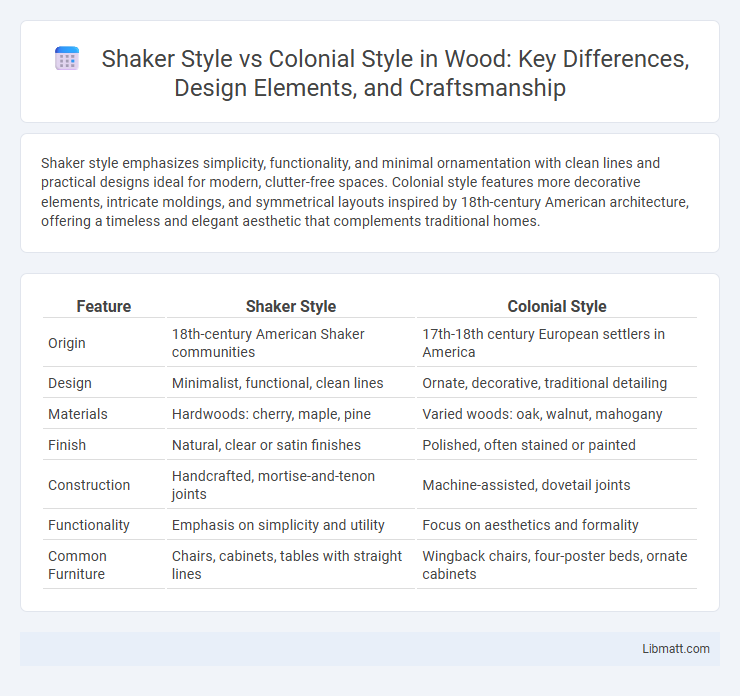 Shaker Style vs Colonial Style in Wood: Key Differences, Design Elements, and Craftsmanship

Shaker style emphasizes simplicity, functionality, and minimal ornamentation with clean lines and practical designs ideal for modern, clutter-free spaces. Colonial style features more decorative elements, intricate moldings, and symmetrical layouts inspired by 18th-century American architecture, offering a timeless and elegant aesthetic that complements traditional homes.

| Feature | Shaker Style | Colonial Style |
|---|---|---|
| Origin | 18th-century American Shaker communities | 17th-18th century European settlers in America |
| Design | Minimalist, functional, clean lines | Ornate, decorative, traditional detailing |
| Materials | Hardwoods: cherry, maple, pine | Varied woods: oak, walnut, mahogany |
| Finish | Natural, clear or satin finishes | Polished, often stained or painted |
| Construction | Handcrafted, mortise-and-tenon joints | Machine-assisted, dovetail joints |
| Functionality | Emphasis on simplicity and utility | Focus on aesthetics and formality |
| Common Furniture | Chairs, cabinets, tables with straight lines | Wingback chairs, four-poster beds, ornate cabinets |

Libmatt.com