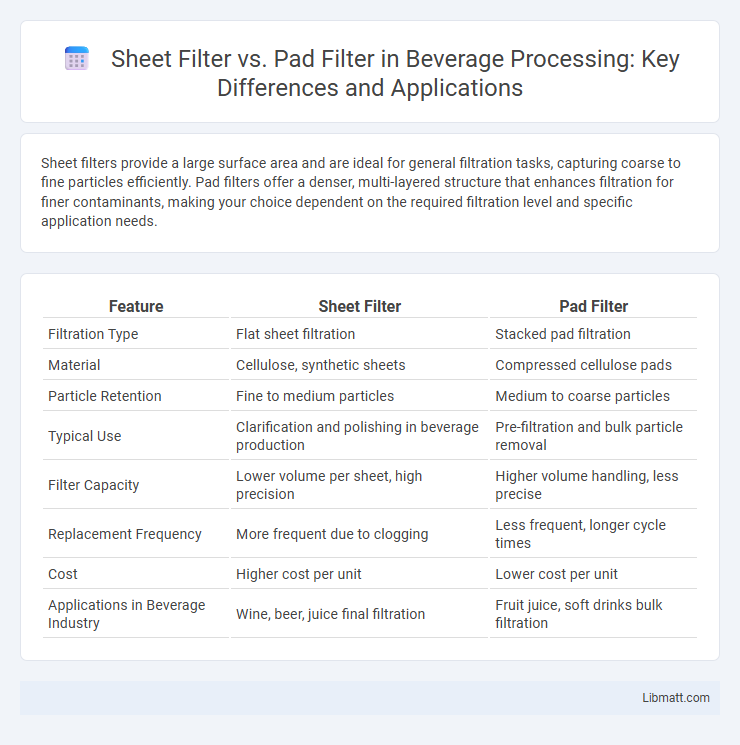 Sheet Filter vs. Pad Filter in Beverage Processing: Key Differences and Applications

Sheet filters provide a large surface area and are ideal for general filtration tasks, capturing coarse to fine particles efficiently. Pad filters offer a denser, multi-layered structure that enhances filtration for finer contaminants, making your choice dependent on the required filtration level and specific application needs.

| Feature | Sheet Filter | Pad Filter |
|---|---|---|
| Filtration Type | Flat sheet filtration | Stacked pad filtration |
| Material | Cellulose, synthetic sheets | Compressed cellulose pads |
| Particle Retention | Fine to medium particles | Medium to coarse particles |
| Typical Use | Clarification and polishing in beverage production | Pre-filtration and bulk particle removal |
| Filter Capacity | Lower volume per sheet, high precision | Higher volume handling, less precise |
| Replacement Frequency | More frequent due to clogging | Less frequent, longer cycle times |
| Cost | Higher cost per unit | Lower cost per unit |
| Applications in Beverage Industry | Wine, beer, juice final filtration | Fruit juice, soft drinks bulk filtration |

Libmatt.com