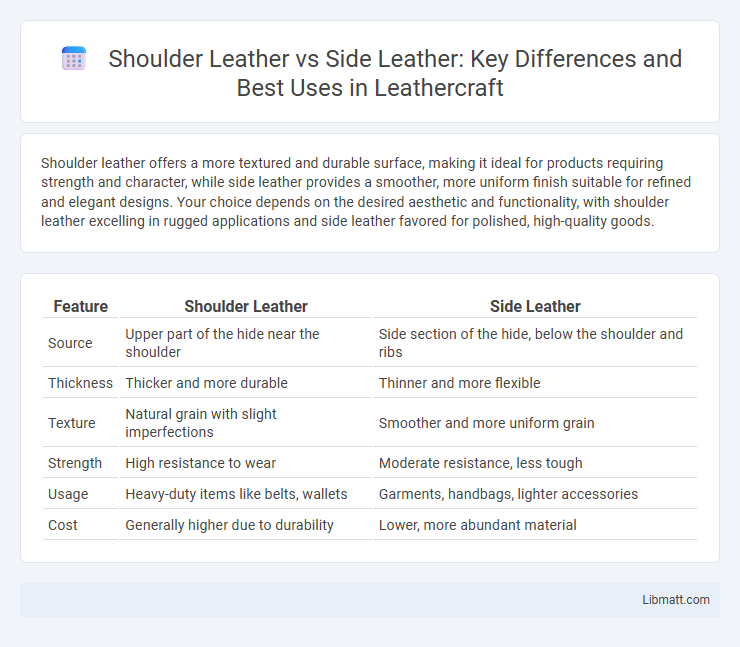 Shoulder Leather vs Side Leather: Key Differences and Best Uses in Leathercraft

Shoulder leather offers a more textured and durable surface, making it ideal for products requiring strength and character, while side leather provides a smoother, more uniform finish suitable for refined and elegant designs. Your choice depends on the desired aesthetic and functionality, with shoulder leather excelling in rugged applications and side leather favored for polished, high-quality goods.

| Feature | Shoulder Leather | Side Leather |
|---|---|---|
| Source | Upper part of the hide near the shoulder | Side section of the hide, below the shoulder and ribs |
| Thickness | Thicker and more durable | Thinner and more flexible |
| Texture | Natural grain with slight imperfections | Smoother and more uniform grain |
| Strength | High resistance to wear | Moderate resistance, less tough |
| Usage | Heavy-duty items like belts, wallets | Garments, handbags, lighter accessories |
| Cost | Generally higher due to durability | Lower, more abundant material |

Libmatt.com