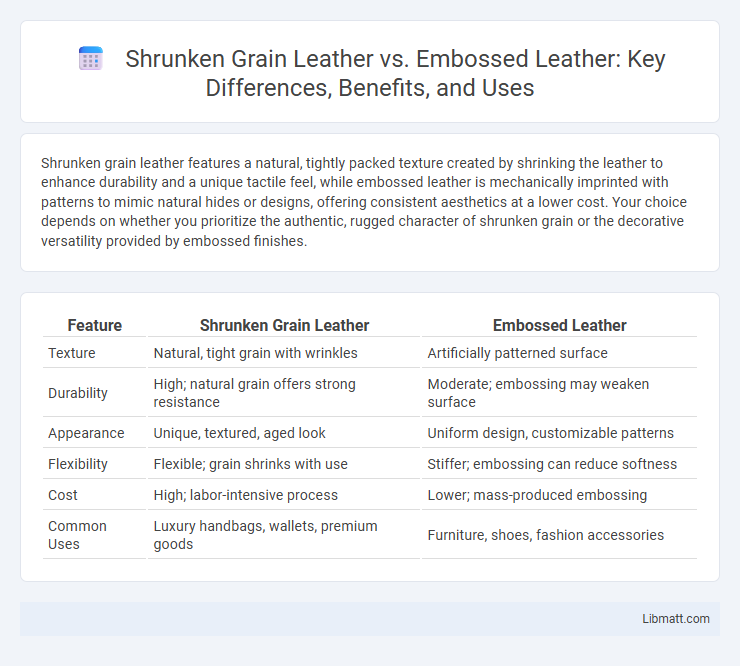 Shrunken Grain Leather vs. Embossed Leather: Key Differences, Benefits, and Uses

Shrunken grain leather features a natural, tightly packed texture created by shrinking the leather to enhance durability and a unique tactile feel, while embossed leather is mechanically imprinted with patterns to mimic natural hides or designs, offering consistent aesthetics at a lower cost. Your choice depends on whether you prioritize the authentic, rugged character of shrunken grain or the decorative versatility provided by embossed finishes.

| Feature | Shrunken Grain Leather | Embossed Leather |
|---|---|---|
| Texture | Natural, tight grain with wrinkles | Artificially patterned surface |
| Durability | High; natural grain offers strong resistance | Moderate; embossing may weaken surface |
| Appearance | Unique, textured, aged look | Uniform design, customizable patterns |
| Flexibility | Flexible; grain shrinks with use | Stiffer; embossing can reduce softness |
| Cost | High; labor-intensive process | Lower; mass-produced embossing |
| Common Uses | Luxury handbags, wallets, premium goods | Furniture, shoes, fashion accessories |

Libmatt.com