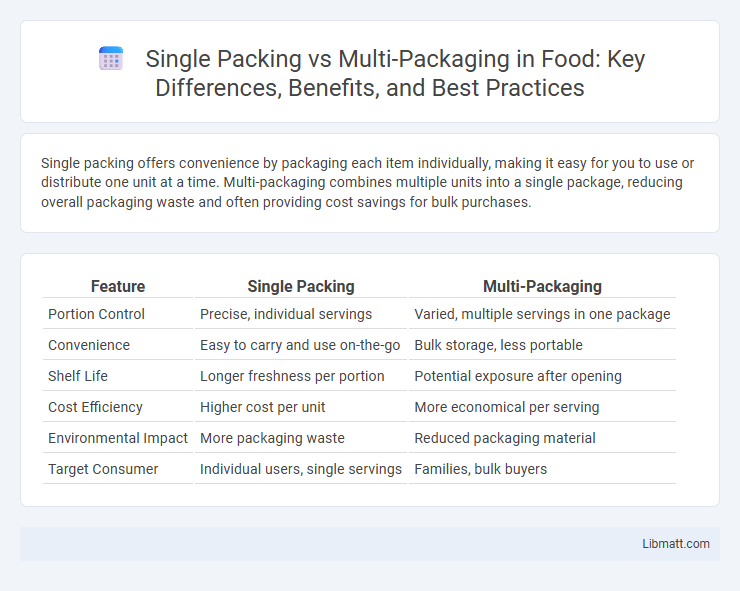 Single Packing vs Multi-Packaging in Food: Key Differences, Benefits, and Best Practices

Single packing offers convenience by packaging each item individually, making it easy for you to use or distribute one unit at a time. Multi-packaging combines multiple units into a single package, reducing overall packaging waste and often providing cost savings for bulk purchases.

| Feature | Single Packing | Multi-Packaging |
|---|---|---|
| Portion Control | Precise, individual servings | Varied, multiple servings in one package |
| Convenience | Easy to carry and use on-the-go | Bulk storage, less portable |
| Shelf Life | Longer freshness per portion | Potential exposure after opening |
| Cost Efficiency | Higher cost per unit | More economical per serving |
| Environmental Impact | More packaging waste | Reduced packaging material |
| Target Consumer | Individual users, single servings | Families, bulk buyers |

Libmatt.com