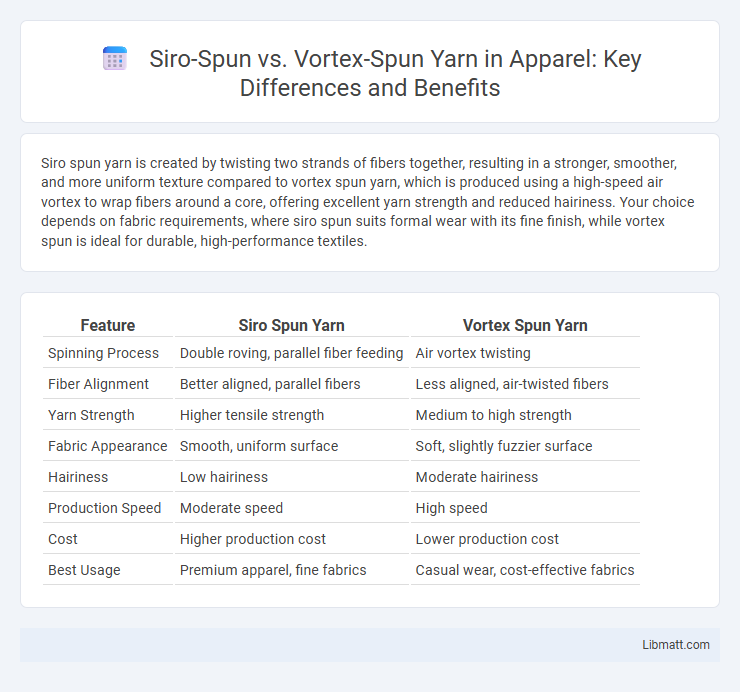 Siro-Spun vs. Vortex-Spun Yarn in Apparel: Key Differences and Benefits

Siro spun yarn is created by twisting two strands of fibers together, resulting in a stronger, smoother, and more uniform texture compared to vortex spun yarn, which is produced using a high-speed air vortex to wrap fibers around a core, offering excellent yarn strength and reduced hairiness. Your choice depends on fabric requirements, where siro spun suits formal wear with its fine finish, while vortex spun is ideal for durable, high-performance textiles.

| Feature | Siro Spun Yarn | Vortex Spun Yarn |
|---|---|---|
| Spinning Process | Double roving, parallel fiber feeding | Air vortex twisting |
| Fiber Alignment | Better aligned, parallel fibers | Less aligned, air-twisted fibers |
| Yarn Strength | Higher tensile strength | Medium to high strength |
| Fabric Appearance | Smooth, uniform surface | Soft, slightly fuzzier surface |
| Hairiness | Low hairiness | Moderate hairiness |
| Production Speed | Moderate speed | High speed |
| Cost | Higher production cost | Lower production cost |
| Best Usage | Premium apparel, fine fabrics | Casual wear, cost-effective fabrics |

Libmatt.com