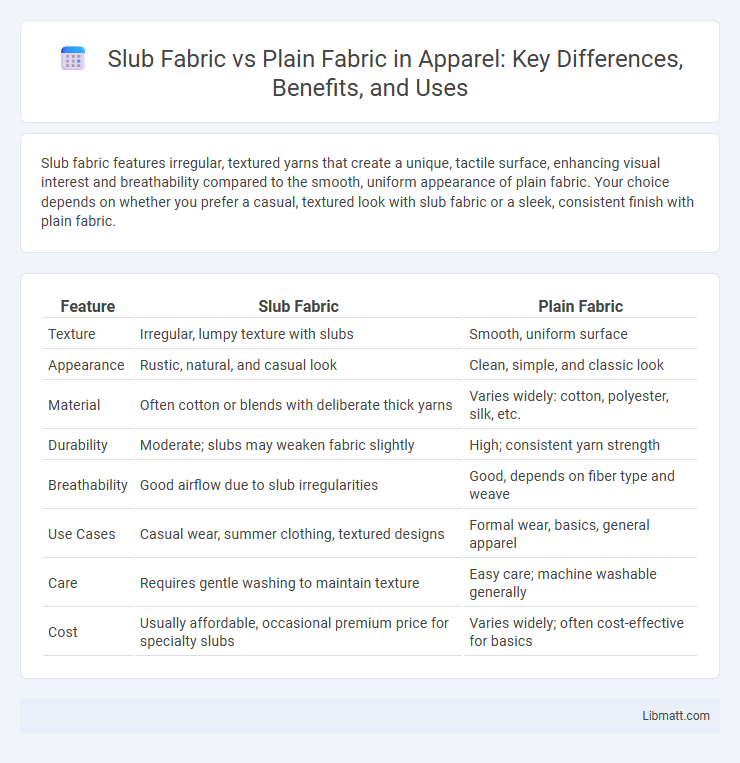 Slub Fabric vs Plain Fabric in Apparel: Key Differences, Benefits, and Uses

Slub fabric features irregular, textured yarns that create a unique, tactile surface, enhancing visual interest and breathability compared to the smooth, uniform appearance of plain fabric. Your choice depends on whether you prefer a casual, textured look with slub fabric or a sleek, consistent finish with plain fabric.

| Feature | Slub Fabric | Plain Fabric |
|---|---|---|
| Texture | Irregular, lumpy texture with slubs | Smooth, uniform surface |
| Appearance | Rustic, natural, and casual look | Clean, simple, and classic look |
| Material | Often cotton or blends with deliberate thick yarns | Varies widely: cotton, polyester, silk, etc. |
| Durability | Moderate; slubs may weaken fabric slightly | High; consistent yarn strength |
| Breathability | Good airflow due to slub irregularities | Good, depends on fiber type and weave |
| Use Cases | Casual wear, summer clothing, textured designs | Formal wear, basics, general apparel |
| Care | Requires gentle washing to maintain texture | Easy care; machine washable generally |
| Cost | Usually affordable, occasional premium price for specialty slubs | Varies widely; often cost-effective for basics |

Libmatt.com