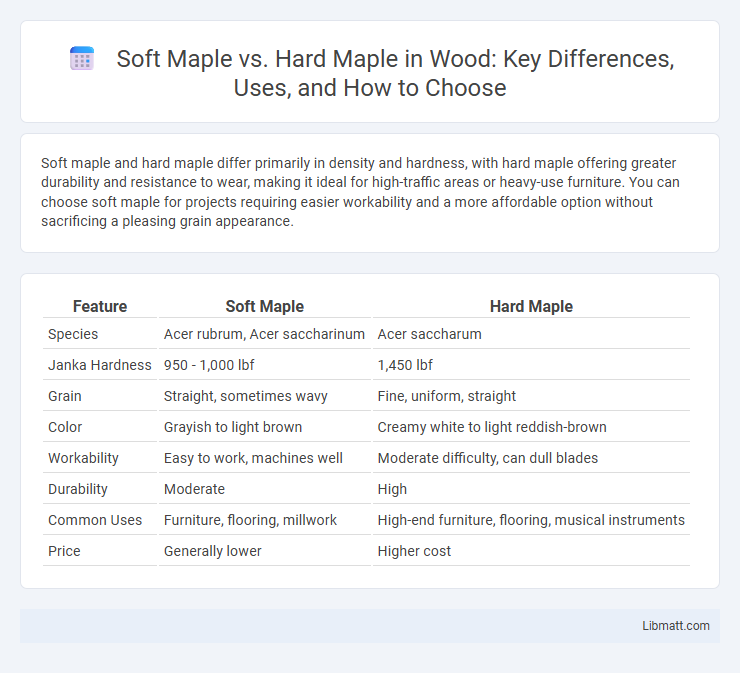 Soft Maple vs. Hard Maple in Wood: Key Differences, Uses, and How to Choose

Soft maple and hard maple differ primarily in density and hardness, with hard maple offering greater durability and resistance to wear, making it ideal for high-traffic areas or heavy-use furniture. You can choose soft maple for projects requiring easier workability and a more affordable option without sacrificing a pleasing grain appearance.

| Feature | Soft Maple | Hard Maple |
|---|---|---|
| Species | Acer rubrum, Acer saccharinum | Acer saccharum |
| Janka Hardness | 950 - 1,000 lbf | 1,450 lbf |
| Grain | Straight, sometimes wavy | Fine, uniform, straight |
| Color | Grayish to light brown | Creamy white to light reddish-brown |
| Workability | Easy to work, machines well | Moderate difficulty, can dull blades |
| Durability | Moderate | High |
| Common Uses | Furniture, flooring, millwork | High-end furniture, flooring, musical instruments |
| Price | Generally lower | Higher cost |

Libmatt.com