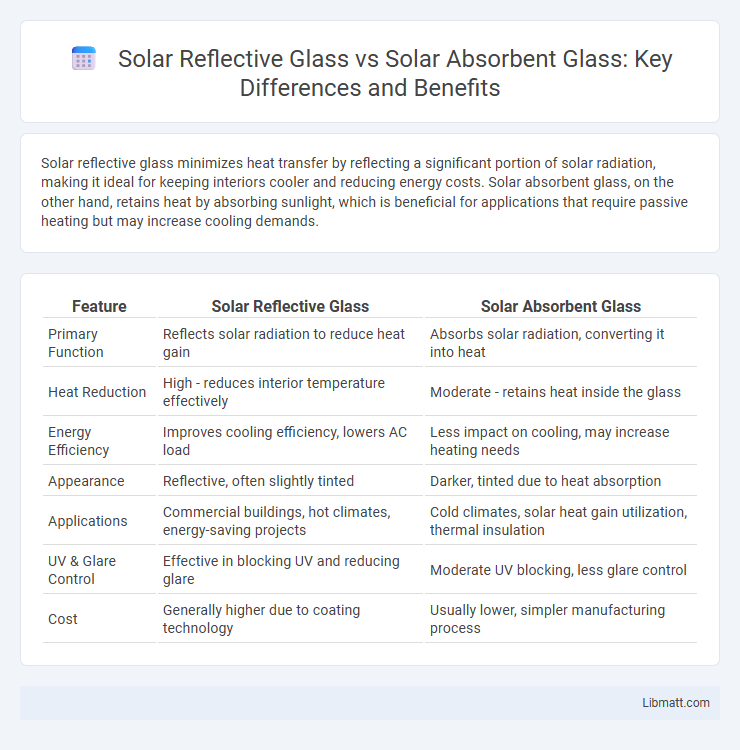 Solar Reflective Glass vs Solar Absorbent Glass: Key Differences and Benefits

Solar reflective glass minimizes heat transfer by reflecting a significant portion of solar radiation, making it ideal for keeping interiors cooler and reducing energy costs. Solar absorbent glass, on the other hand, retains heat by absorbing sunlight, which is beneficial for applications that require passive heating but may increase cooling demands.

| Feature | Solar Reflective Glass | Solar Absorbent Glass |
|---|---|---|
| Primary Function | Reflects solar radiation to reduce heat gain | Absorbs solar radiation, converting it into heat |
| Heat Reduction | High - reduces interior temperature effectively | Moderate - retains heat inside the glass |
| Energy Efficiency | Improves cooling efficiency, lowers AC load | Less impact on cooling, may increase heating needs |
| Appearance | Reflective, often slightly tinted | Darker, tinted due to heat absorption |
| Applications | Commercial buildings, hot climates, energy-saving projects | Cold climates, solar heat gain utilization, thermal insulation |
| UV & Glare Control | Effective in blocking UV and reducing glare | Moderate UV blocking, less glare control |
| Cost | Generally higher due to coating technology | Usually lower, simpler manufacturing process |

Libmatt.com