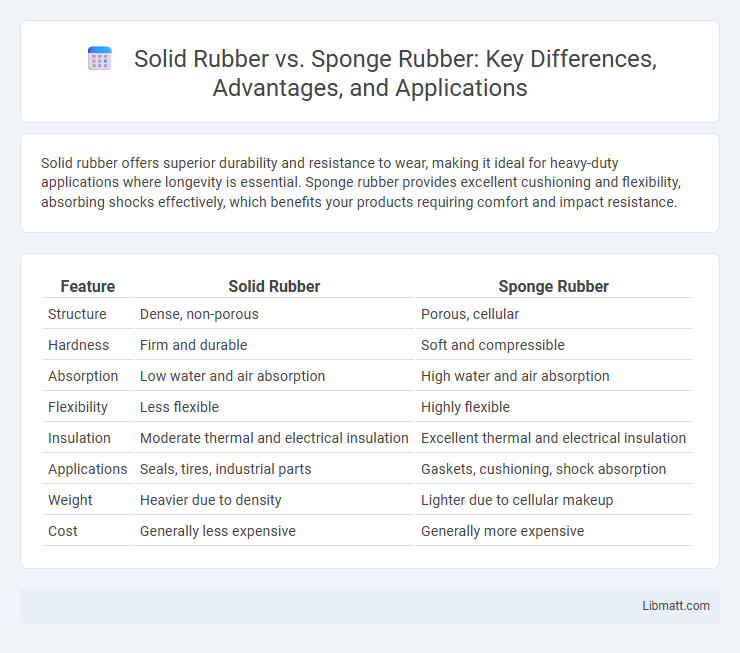 Solid Rubber vs. Sponge Rubber: Key Differences, Advantages, and Applications

Solid rubber offers superior durability and resistance to wear, making it ideal for heavy-duty applications where longevity is essential. Sponge rubber provides excellent cushioning and flexibility, absorbing shocks effectively, which benefits your products requiring comfort and impact resistance.

| Feature | Solid Rubber | Sponge Rubber |
|---|---|---|
| Structure | Dense, non-porous | Porous, cellular |
| Hardness | Firm and durable | Soft and compressible |
| Absorption | Low water and air absorption | High water and air absorption |
| Flexibility | Less flexible | Highly flexible |
| Insulation | Moderate thermal and electrical insulation | Excellent thermal and electrical insulation |
| Applications | Seals, tires, industrial parts | Gaskets, cushioning, shock absorption |
| Weight | Heavier due to density | Lighter due to cellular makeup |
| Cost | Generally less expensive | Generally more expensive |

Libmatt.com