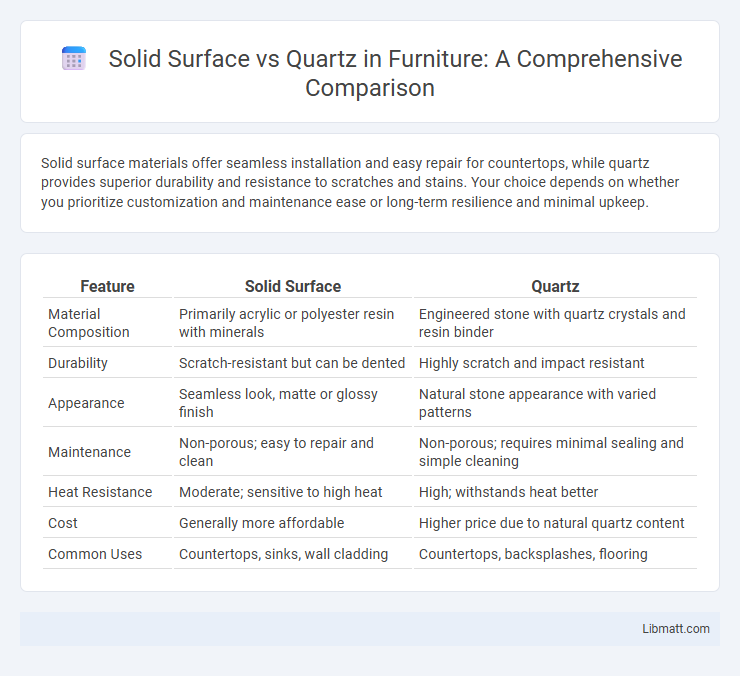 Solid Surface vs Quartz in Furniture: A Comprehensive Comparison

Solid surface materials offer seamless installation and easy repair for countertops, while quartz provides superior durability and resistance to scratches and stains. Your choice depends on whether you prioritize customization and maintenance ease or long-term resilience and minimal upkeep.

| Feature | Solid Surface | Quartz |
|---|---|---|
| Material Composition | Primarily acrylic or polyester resin with minerals | Engineered stone with quartz crystals and resin binder |
| Durability | Scratch-resistant but can be dented | Highly scratch and impact resistant |
| Appearance | Seamless look, matte or glossy finish | Natural stone appearance with varied patterns |
| Maintenance | Non-porous; easy to repair and clean | Non-porous; requires minimal sealing and simple cleaning |
| Heat Resistance | Moderate; sensitive to high heat | High; withstands heat better |
| Cost | Generally more affordable | Higher price due to natural quartz content |
| Common Uses | Countertops, sinks, wall cladding | Countertops, backsplashes, flooring |

Libmatt.com