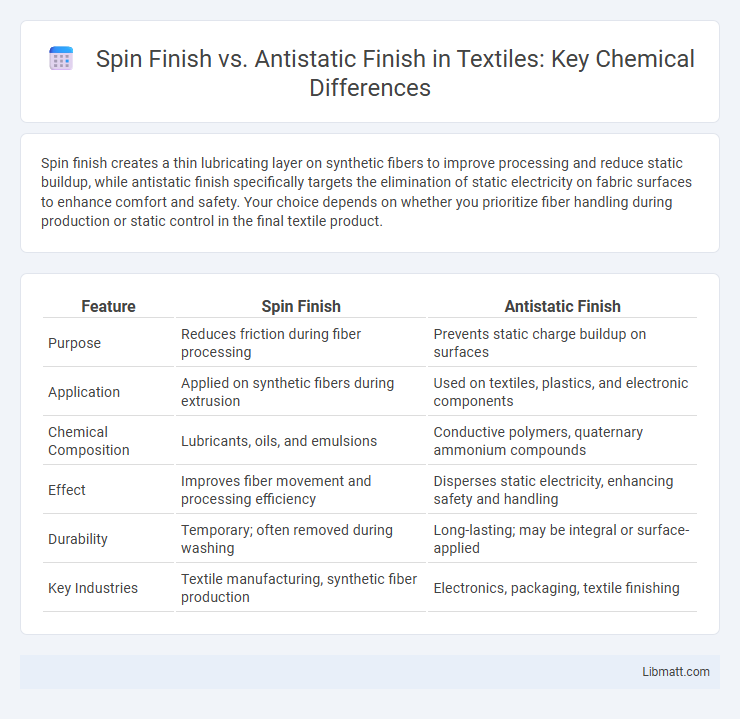 Spin Finish vs. Antistatic Finish in Textiles: Key Chemical Differences

Spin finish creates a thin lubricating layer on synthetic fibers to improve processing and reduce static buildup, while antistatic finish specifically targets the elimination of static electricity on fabric surfaces to enhance comfort and safety. Your choice depends on whether you prioritize fiber handling during production or static control in the final textile product.

| Feature | Spin Finish | Antistatic Finish |
|---|---|---|
| Purpose | Reduces friction during fiber processing | Prevents static charge buildup on surfaces |
| Application | Applied on synthetic fibers during extrusion | Used on textiles, plastics, and electronic components |
| Chemical Composition | Lubricants, oils, and emulsions | Conductive polymers, quaternary ammonium compounds |
| Effect | Improves fiber movement and processing efficiency | Disperses static electricity, enhancing safety and handling |
| Durability | Temporary; often removed during washing | Long-lasting; may be integral or surface-applied |
| Key Industries | Textile manufacturing, synthetic fiber production | Electronics, packaging, textile finishing |

Libmatt.com