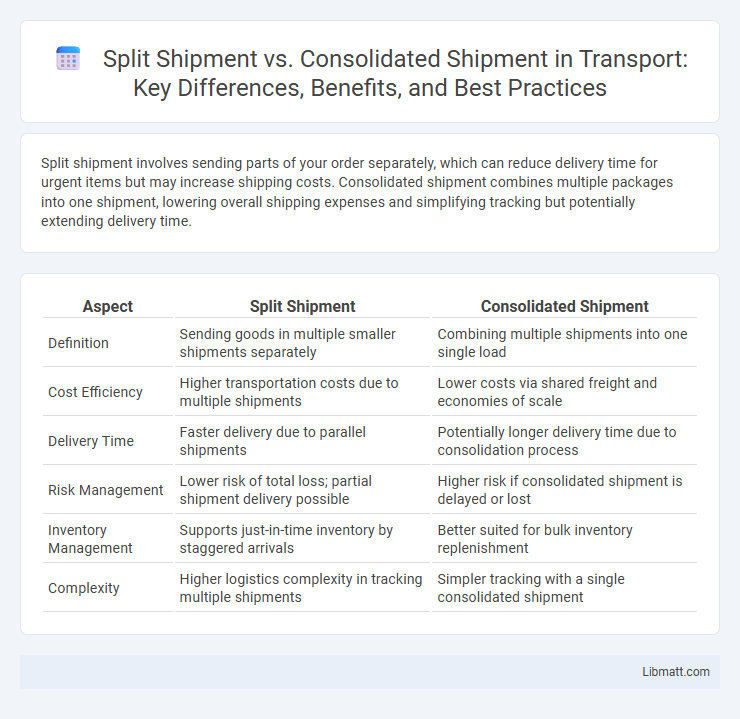 Split Shipment vs. Consolidated Shipment in Transport: Key Differences, Benefits, and Best Practices

Split shipment involves sending parts of your order separately, which can reduce delivery time for urgent items but may increase shipping costs. Consolidated shipment combines multiple packages into one shipment, lowering overall shipping expenses and simplifying tracking but potentially extending delivery time.

| Aspect | Split Shipment | Consolidated Shipment |
|---|---|---|
| Definition | Sending goods in multiple smaller shipments separately | Combining multiple shipments into one single load |
| Cost Efficiency | Higher transportation costs due to multiple shipments | Lower costs via shared freight and economies of scale |
| Delivery Time | Faster delivery due to parallel shipments | Potentially longer delivery time due to consolidation process |
| Risk Management | Lower risk of total loss; partial shipment delivery possible | Higher risk if consolidated shipment is delayed or lost |
| Inventory Management | Supports just-in-time inventory by staggered arrivals | Better suited for bulk inventory replenishment |
| Complexity | Higher logistics complexity in tracking multiple shipments | Simpler tracking with a single consolidated shipment |

Libmatt.com