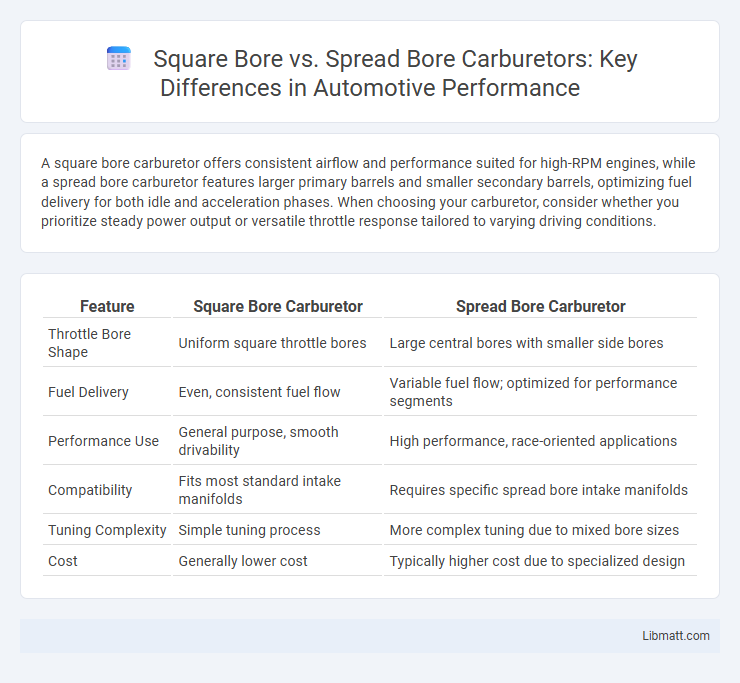 Square Bore vs. Spread Bore Carburetors: Key Differences in Automotive Performance

A square bore carburetor offers consistent airflow and performance suited for high-RPM engines, while a spread bore carburetor features larger primary barrels and smaller secondary barrels, optimizing fuel delivery for both idle and acceleration phases. When choosing your carburetor, consider whether you prioritize steady power output or versatile throttle response tailored to varying driving conditions.

| Feature | Square Bore Carburetor | Spread Bore Carburetor |
|---|---|---|
| Throttle Bore Shape | Uniform square throttle bores | Large central bores with smaller side bores |
| Fuel Delivery | Even, consistent fuel flow | Variable fuel flow; optimized for performance segments |
| Performance Use | General purpose, smooth drivability | High performance, race-oriented applications |
| Compatibility | Fits most standard intake manifolds | Requires specific spread bore intake manifolds |
| Tuning Complexity | Simple tuning process | More complex tuning due to mixed bore sizes |
| Cost | Generally lower cost | Typically higher cost due to specialized design |

Libmatt.com