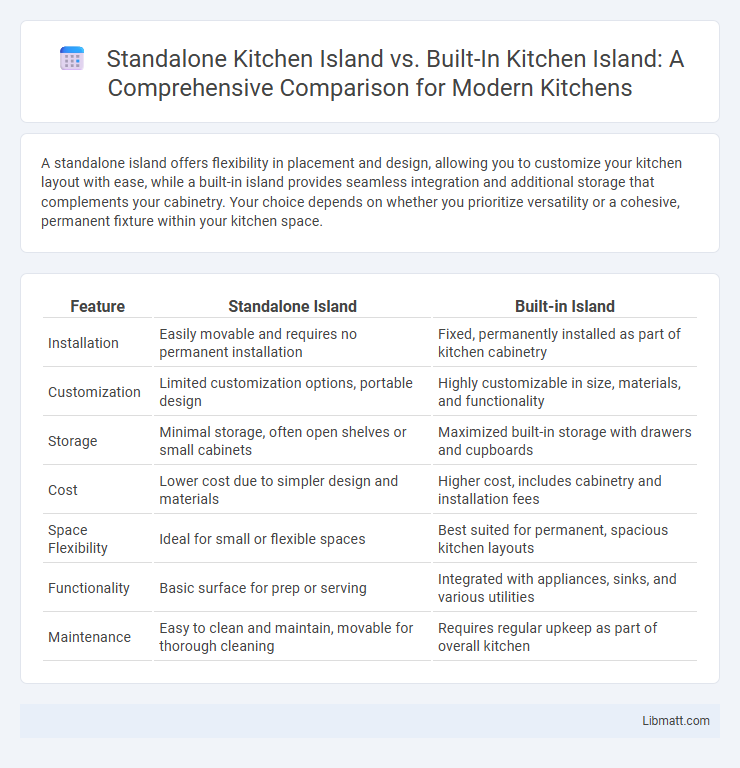 Standalone Kitchen Island vs. Built-In Kitchen Island: A Comprehensive Comparison for Modern Kitchens

A standalone island offers flexibility in placement and design, allowing you to customize your kitchen layout with ease, while a built-in island provides seamless integration and additional storage that complements your cabinetry. Your choice depends on whether you prioritize versatility or a cohesive, permanent fixture within your kitchen space.

| Feature | Standalone Island | Built-in Island |
|---|---|---|
| Installation | Easily movable and requires no permanent installation | Fixed, permanently installed as part of kitchen cabinetry |
| Customization | Limited customization options, portable design | Highly customizable in size, materials, and functionality |
| Storage | Minimal storage, often open shelves or small cabinets | Maximized built-in storage with drawers and cupboards |
| Cost | Lower cost due to simpler design and materials | Higher cost, includes cabinetry and installation fees |
| Space Flexibility | Ideal for small or flexible spaces | Best suited for permanent, spacious kitchen layouts |
| Functionality | Basic surface for prep or serving | Integrated with appliances, sinks, and various utilities |
| Maintenance | Easy to clean and maintain, movable for thorough cleaning | Requires regular upkeep as part of overall kitchen |

Libmatt.com