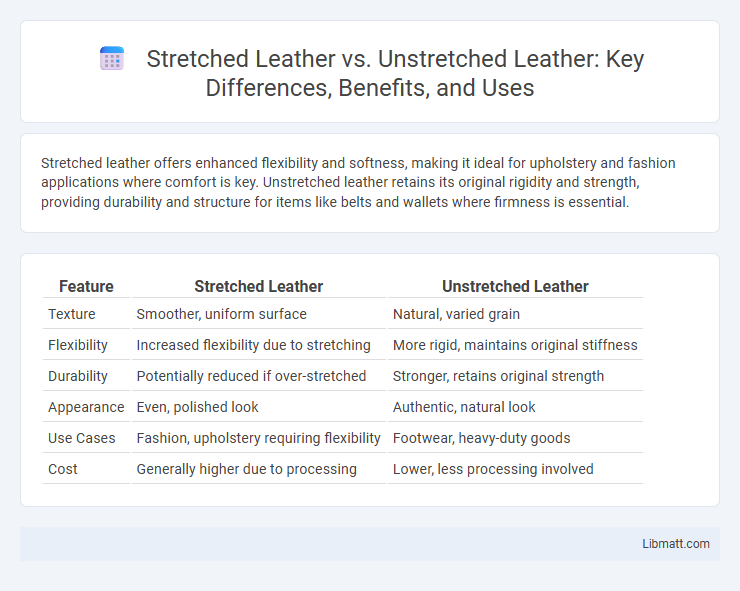 Stretched Leather vs. Unstretched Leather: Key Differences, Benefits, and Uses

Stretched leather offers enhanced flexibility and softness, making it ideal for upholstery and fashion applications where comfort is key. Unstretched leather retains its original rigidity and strength, providing durability and structure for items like belts and wallets where firmness is essential.

| Feature | Stretched Leather | Unstretched Leather |
|---|---|---|
| Texture | Smoother, uniform surface | Natural, varied grain |
| Flexibility | Increased flexibility due to stretching | More rigid, maintains original stiffness |
| Durability | Potentially reduced if over-stretched | Stronger, retains original strength |
| Appearance | Even, polished look | Authentic, natural look |
| Use Cases | Fashion, upholstery requiring flexibility | Footwear, heavy-duty goods |
| Cost | Generally higher due to processing | Lower, less processing involved |

Libmatt.com