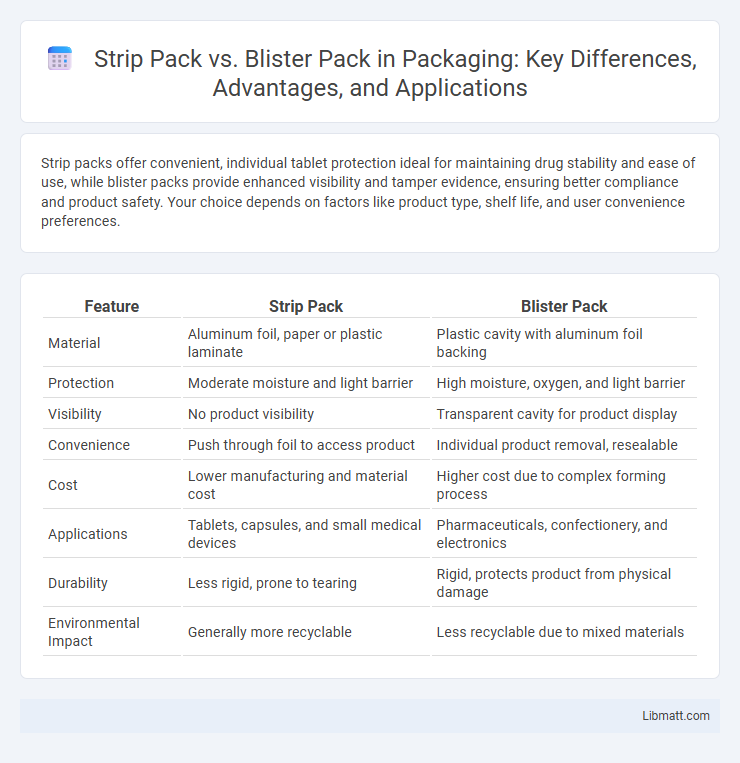 Strip Pack vs. Blister Pack in Packaging: Key Differences, Advantages, and Applications

Strip packs offer convenient, individual tablet protection ideal for maintaining drug stability and ease of use, while blister packs provide enhanced visibility and tamper evidence, ensuring better compliance and product safety. Your choice depends on factors like product type, shelf life, and user convenience preferences.

| Feature | Strip Pack | Blister Pack |
|---|---|---|
| Material | Aluminum foil, paper or plastic laminate | Plastic cavity with aluminum foil backing |
| Protection | Moderate moisture and light barrier | High moisture, oxygen, and light barrier |
| Visibility | No product visibility | Transparent cavity for product display |
| Convenience | Push through foil to access product | Individual product removal, resealable |
| Cost | Lower manufacturing and material cost | Higher cost due to complex forming process |
| Applications | Tablets, capsules, and small medical devices | Pharmaceuticals, confectionery, and electronics |
| Durability | Less rigid, prone to tearing | Rigid, protects product from physical damage |
| Environmental Impact | Generally more recyclable | Less recyclable due to mixed materials |

Libmatt.com