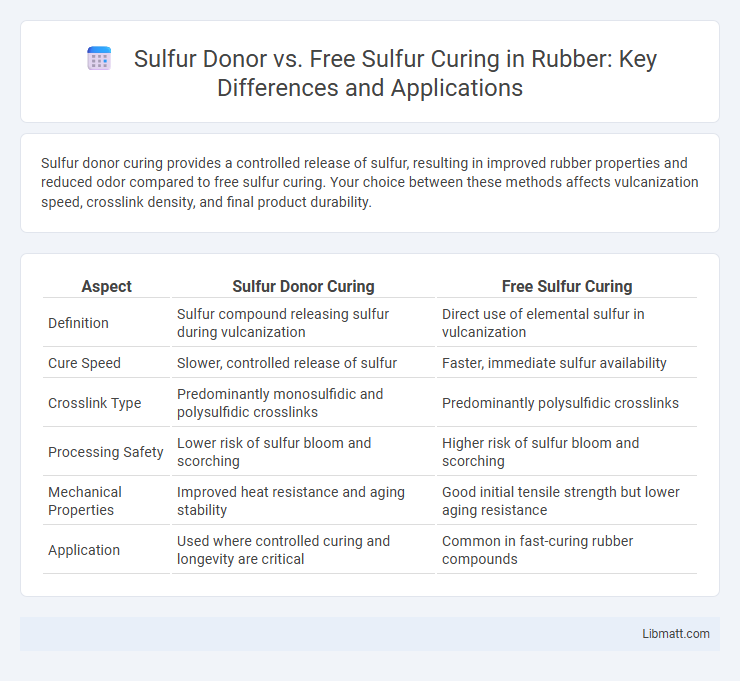 Sulfur Donor vs. Free Sulfur Curing in Rubber: Key Differences and Applications

Sulfur donor curing provides a controlled release of sulfur, resulting in improved rubber properties and reduced odor compared to free sulfur curing. Your choice between these methods affects vulcanization speed, crosslink density, and final product durability.

| Aspect | Sulfur Donor Curing | Free Sulfur Curing |
|---|---|---|
| Definition | Sulfur compound releasing sulfur during vulcanization | Direct use of elemental sulfur in vulcanization |
| Cure Speed | Slower, controlled release of sulfur | Faster, immediate sulfur availability |
| Crosslink Type | Predominantly monosulfidic and polysulfidic crosslinks | Predominantly polysulfidic crosslinks |
| Processing Safety | Lower risk of sulfur bloom and scorching | Higher risk of sulfur bloom and scorching |
| Mechanical Properties | Improved heat resistance and aging stability | Good initial tensile strength but lower aging resistance |
| Application | Used where controlled curing and longevity are critical | Common in fast-curing rubber compounds |

Libmatt.com