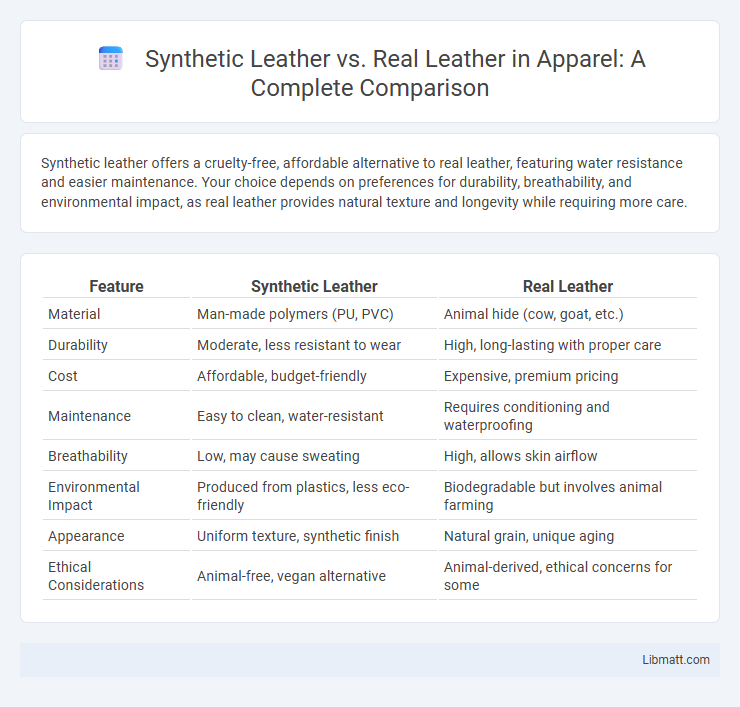 Synthetic Leather vs. Real Leather in Apparel: A Complete Comparison

Synthetic leather offers a cruelty-free, affordable alternative to real leather, featuring water resistance and easier maintenance. Your choice depends on preferences for durability, breathability, and environmental impact, as real leather provides natural texture and longevity while requiring more care.

| Feature | Synthetic Leather | Real Leather |
|---|---|---|
| Material | Man-made polymers (PU, PVC) | Animal hide (cow, goat, etc.) |
| Durability | Moderate, less resistant to wear | High, long-lasting with proper care |
| Cost | Affordable, budget-friendly | Expensive, premium pricing |
| Maintenance | Easy to clean, water-resistant | Requires conditioning and waterproofing |
| Breathability | Low, may cause sweating | High, allows skin airflow |
| Environmental Impact | Produced from plastics, less eco-friendly | Biodegradable but involves animal farming |
| Appearance | Uniform texture, synthetic finish | Natural grain, unique aging |
| Ethical Considerations | Animal-free, vegan alternative | Animal-derived, ethical concerns for some |

Libmatt.com