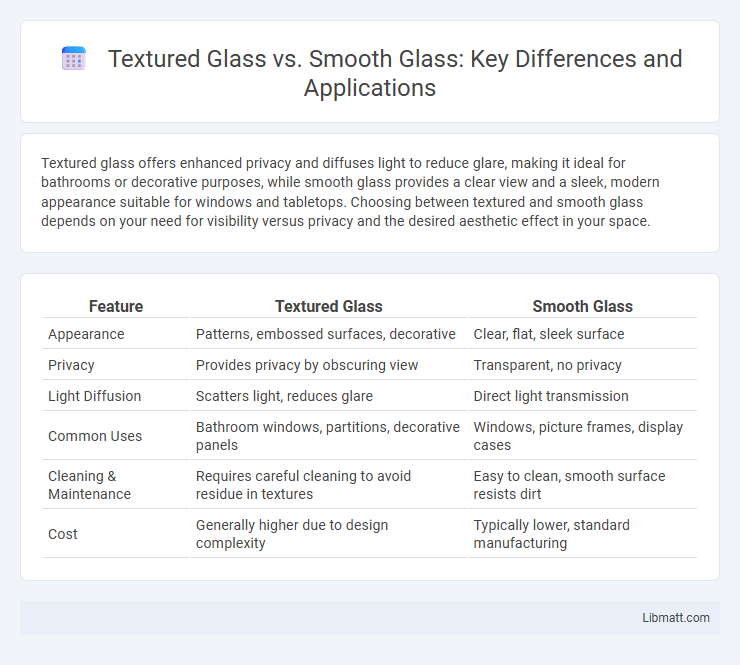 Textured Glass vs. Smooth Glass: Key Differences and Applications

Textured glass offers enhanced privacy and diffuses light to reduce glare, making it ideal for bathrooms or decorative purposes, while smooth glass provides a clear view and a sleek, modern appearance suitable for windows and tabletops. Choosing between textured and smooth glass depends on your need for visibility versus privacy and the desired aesthetic effect in your space.

| Feature | Textured Glass | Smooth Glass |
|---|---|---|
| Appearance | Patterns, embossed surfaces, decorative | Clear, flat, sleek surface |
| Privacy | Provides privacy by obscuring view | Transparent, no privacy |
| Light Diffusion | Scatters light, reduces glare | Direct light transmission |
| Common Uses | Bathroom windows, partitions, decorative panels | Windows, picture frames, display cases |
| Cleaning & Maintenance | Requires careful cleaning to avoid residue in textures | Easy to clean, smooth surface resists dirt |
| Cost | Generally higher due to design complexity | Typically lower, standard manufacturing |

Libmatt.com