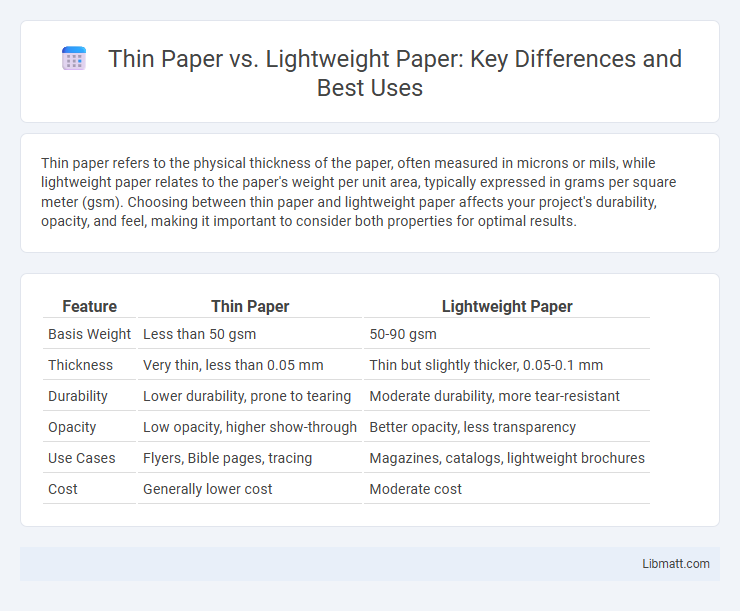 Thin Paper vs. Lightweight Paper: Key Differences and Best Uses

Thin paper refers to the physical thickness of the paper, often measured in microns or mils, while lightweight paper relates to the paper's weight per unit area, typically expressed in grams per square meter (gsm). Choosing between thin paper and lightweight paper affects your project's durability, opacity, and feel, making it important to consider both properties for optimal results.

| Feature | Thin Paper | Lightweight Paper |
|---|---|---|
| Basis Weight | Less than 50 gsm | 50-90 gsm |
| Thickness | Very thin, less than 0.05 mm | Thin but slightly thicker, 0.05-0.1 mm |
| Durability | Lower durability, prone to tearing | Moderate durability, more tear-resistant |
| Opacity | Low opacity, higher show-through | Better opacity, less transparency |
| Use Cases | Flyers, Bible pages, tracing | Magazines, catalogs, lightweight brochures |
| Cost | Generally lower cost | Moderate cost |

Libmatt.com