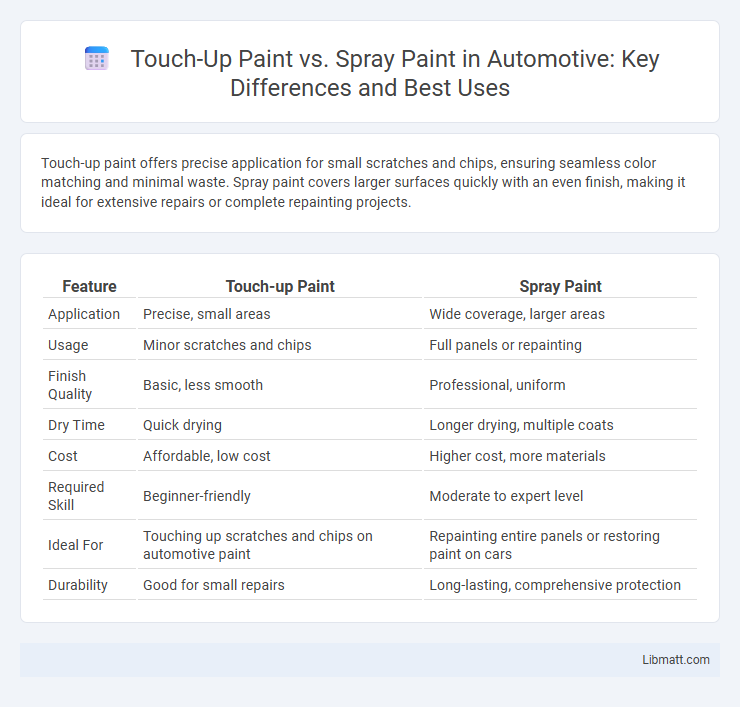 Touch-Up Paint vs. Spray Paint in Automotive: Key Differences and Best Uses

Touch-up paint offers precise application for small scratches and chips, ensuring seamless color matching and minimal waste. Spray paint covers larger surfaces quickly with an even finish, making it ideal for extensive repairs or complete repainting projects.

| Feature | Touch-up Paint | Spray Paint |
|---|---|---|
| Application | Precise, small areas | Wide coverage, larger areas |
| Usage | Minor scratches and chips | Full panels or repainting |
| Finish Quality | Basic, less smooth | Professional, uniform |
| Dry Time | Quick drying | Longer drying, multiple coats |
| Cost | Affordable, low cost | Higher cost, more materials |
| Required Skill | Beginner-friendly | Moderate to expert level |
| Ideal For | Touching up scratches and chips on automotive paint | Repainting entire panels or restoring paint on cars |
| Durability | Good for small repairs | Long-lasting, comprehensive protection |

Libmatt.com