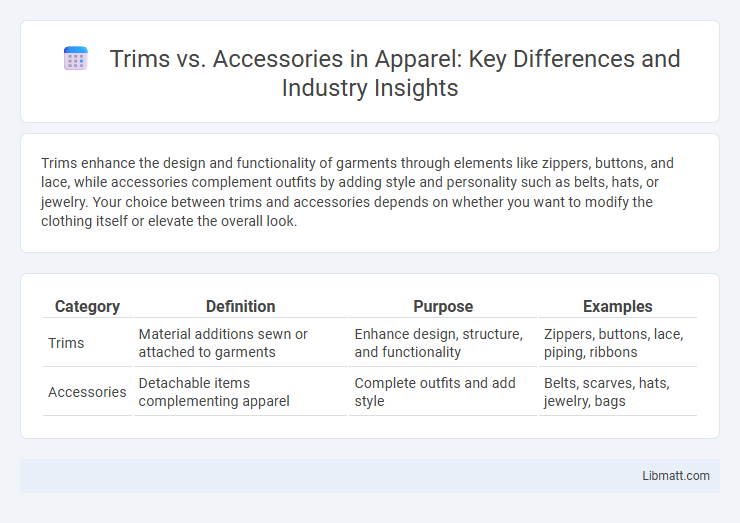 Trims vs. Accessories in Apparel: Key Differences and Industry Insights

Trims enhance the design and functionality of garments through elements like zippers, buttons, and lace, while accessories complement outfits by adding style and personality such as belts, hats, or jewelry. Your choice between trims and accessories depends on whether you want to modify the clothing itself or elevate the overall look.

| Category | Definition | Purpose | Examples |
|---|---|---|---|
| Trims | Material additions sewn or attached to garments | Enhance design, structure, and functionality | Zippers, buttons, lace, piping, ribbons |
| Accessories | Detachable items complementing apparel | Complete outfits and add style | Belts, scarves, hats, jewelry, bags |

Libmatt.com