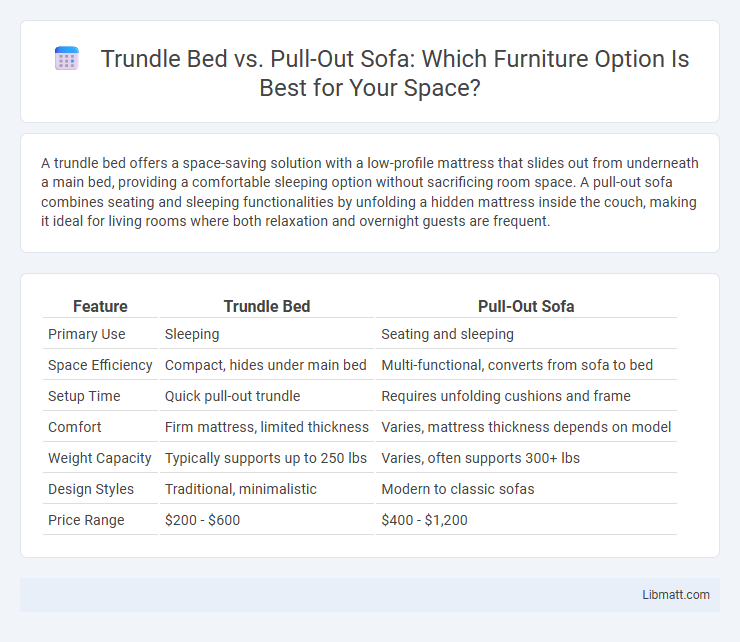 Trundle Bed vs. Pull-Out Sofa: Which Furniture Option Is Best for Your Space?

A trundle bed offers a space-saving solution with a low-profile mattress that slides out from underneath a main bed, providing a comfortable sleeping option without sacrificing room space. A pull-out sofa combines seating and sleeping functionalities by unfolding a hidden mattress inside the couch, making it ideal for living rooms where both relaxation and overnight guests are frequent.

| Feature | Trundle Bed | Pull-Out Sofa |
|---|---|---|
| Primary Use | Sleeping | Seating and sleeping |
| Space Efficiency | Compact, hides under main bed | Multi-functional, converts from sofa to bed |
| Setup Time | Quick pull-out trundle | Requires unfolding cushions and frame |
| Comfort | Firm mattress, limited thickness | Varies, mattress thickness depends on model |
| Weight Capacity | Typically supports up to 250 lbs | Varies, often supports 300+ lbs |
| Design Styles | Traditional, minimalistic | Modern to classic sofas |
| Price Range | \$200 - \$600 | \$400 - \$1,200 |

Libmatt.com