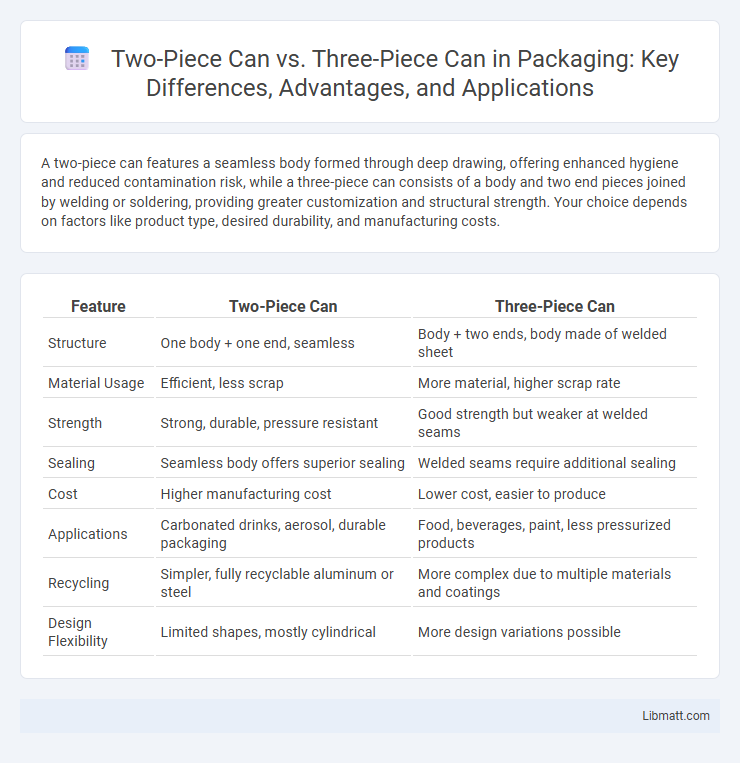 Two-Piece Can vs. Three-Piece Can in Packaging: Key Differences, Advantages, and Applications

A two-piece can features a seamless body formed through deep drawing, offering enhanced hygiene and reduced contamination risk, while a three-piece can consists of a body and two end pieces joined by welding or soldering, providing greater customization and structural strength. Your choice depends on factors like product type, desired durability, and manufacturing costs.

| Feature | Two-Piece Can | Three-Piece Can |
|---|---|---|
| Structure | One body + one end, seamless | Body + two ends, body made of welded sheet |
| Material Usage | Efficient, less scrap | More material, higher scrap rate |
| Strength | Strong, durable, pressure resistant | Good strength but weaker at welded seams |
| Sealing | Seamless body offers superior sealing | Welded seams require additional sealing |
| Cost | Higher manufacturing cost | Lower cost, easier to produce |
| Applications | Carbonated drinks, aerosol, durable packaging | Food, beverages, paint, less pressurized products |
| Recycling | Simpler, fully recyclable aluminum or steel | More complex due to multiple materials and coatings |
| Design Flexibility | Limited shapes, mostly cylindrical | More design variations possible |

Libmatt.com