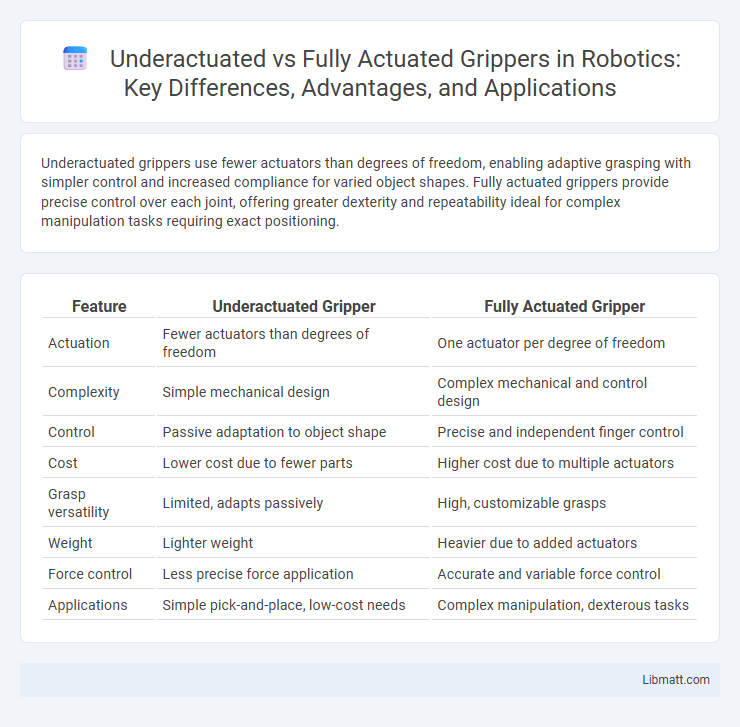 Underactuated vs Fully Actuated Grippers in Robotics: Key Differences, Advantages, and Applications

Underactuated grippers use fewer actuators than degrees of freedom, enabling adaptive grasping with simpler control and increased compliance for varied object shapes. Fully actuated grippers provide precise control over each joint, offering greater dexterity and repeatability ideal for complex manipulation tasks requiring exact positioning.

| Feature | Underactuated Gripper | Fully Actuated Gripper |
|---|---|---|
| Actuation | Fewer actuators than degrees of freedom | One actuator per degree of freedom |
| Complexity | Simple mechanical design | Complex mechanical and control design |
| Control | Passive adaptation to object shape | Precise and independent finger control |
| Cost | Lower cost due to fewer parts | Higher cost due to multiple actuators |
| Grasp versatility | Limited, adapts passively | High, customizable grasps |
| Weight | Lighter weight | Heavier due to added actuators |
| Force control | Less precise force application | Accurate and variable force control |
| Applications | Simple pick-and-place, low-cost needs | Complex manipulation, dexterous tasks |

Libmatt.com