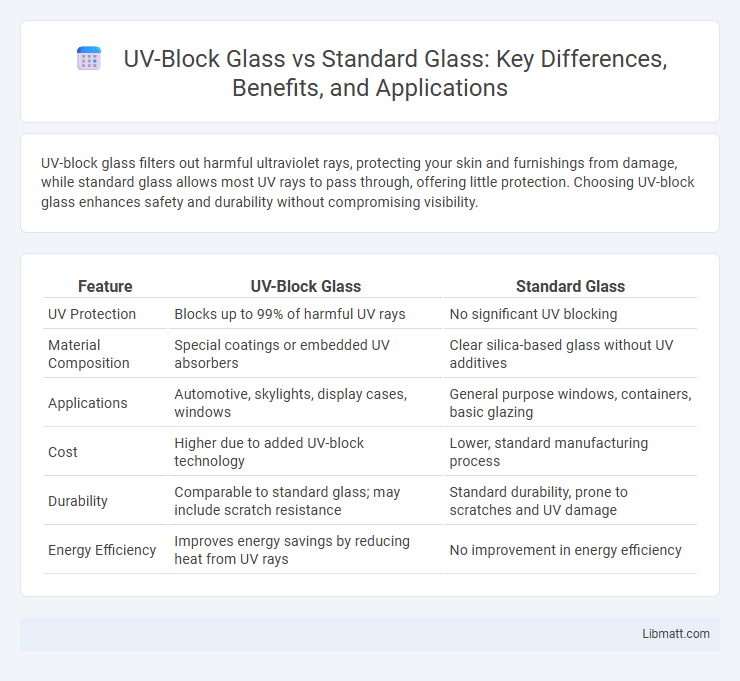 UV-Block Glass vs Standard Glass: Key Differences, Benefits, and Applications

UV-block glass filters out harmful ultraviolet rays, protecting your skin and furnishings from damage, while standard glass allows most UV rays to pass through, offering little protection. Choosing UV-block glass enhances safety and durability without compromising visibility.

| Feature | UV-Block Glass | Standard Glass |
|---|---|---|
| UV Protection | Blocks up to 99% of harmful UV rays | No significant UV blocking |
| Material Composition | Special coatings or embedded UV absorbers | Clear silica-based glass without UV additives |
| Applications | Automotive, skylights, display cases, windows | General purpose windows, containers, basic glazing |
| Cost | Higher due to added UV-block technology | Lower, standard manufacturing process |
| Durability | Comparable to standard glass; may include scratch resistance | Standard durability, prone to scratches and UV damage |
| Energy Efficiency | Improves energy savings by reducing heat from UV rays | No improvement in energy efficiency |

Libmatt.com