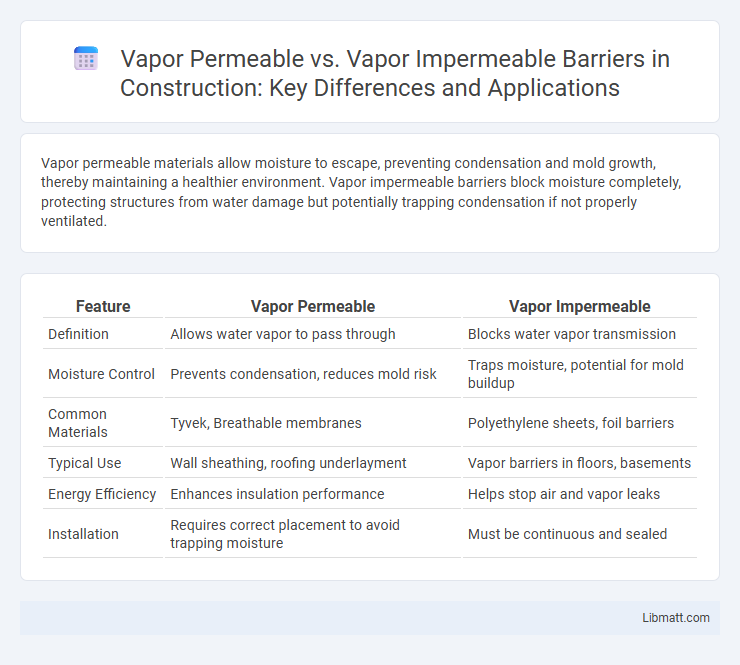 Vapor Permeable vs. Vapor Impermeable Barriers in Construction: Key Differences and Applications

Vapor permeable materials allow moisture to escape, preventing condensation and mold growth, thereby maintaining a healthier environment. Vapor impermeable barriers block moisture completely, protecting structures from water damage but potentially trapping condensation if not properly ventilated.

| Feature | Vapor Permeable | Vapor Impermeable |
|---|---|---|
| Definition | Allows water vapor to pass through | Blocks water vapor transmission |
| Moisture Control | Prevents condensation, reduces mold risk | Traps moisture, potential for mold buildup |
| Common Materials | Tyvek, Breathable membranes | Polyethylene sheets, foil barriers |
| Typical Use | Wall sheathing, roofing underlayment | Vapor barriers in floors, basements |
| Energy Efficiency | Enhances insulation performance | Helps stop air and vapor leaks |
| Installation | Requires correct placement to avoid trapping moisture | Must be continuous and sealed |

Libmatt.com