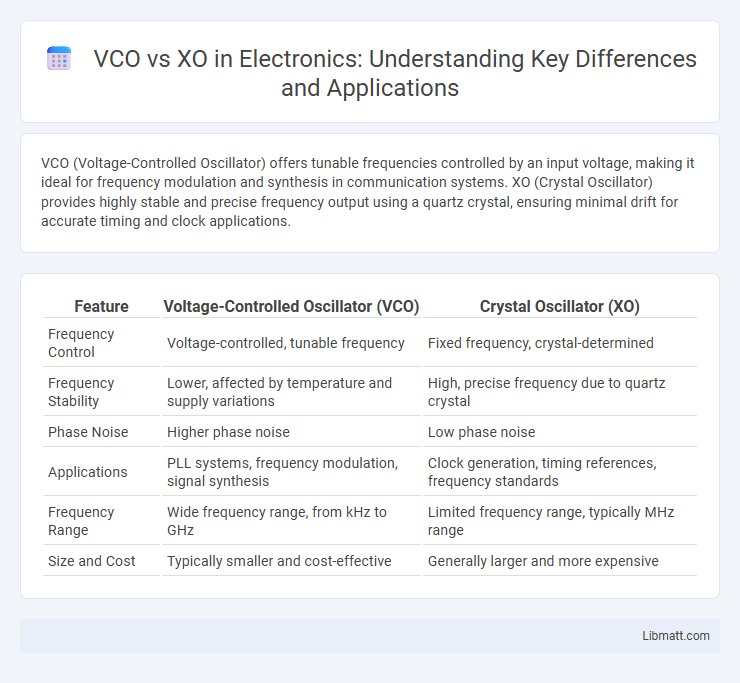 VCO vs XO in Electronics: Understanding Key Differences and Applications

VCO (Voltage-Controlled Oscillator) offers tunable frequencies controlled by an input voltage, making it ideal for frequency modulation and synthesis in communication systems. XO (Crystal Oscillator) provides highly stable and precise frequency output using a quartz crystal, ensuring minimal drift for accurate timing and clock applications.

| Feature | Voltage-Controlled Oscillator (VCO) | Crystal Oscillator (XO) |
|---|---|---|
| Frequency Control | Voltage-controlled, tunable frequency | Fixed frequency, crystal-determined |
| Frequency Stability | Lower, affected by temperature and supply variations | High, precise frequency due to quartz crystal |
| Phase Noise | Higher phase noise | Low phase noise |
| Applications | PLL systems, frequency modulation, signal synthesis | Clock generation, timing references, frequency standards |
| Frequency Range | Wide frequency range, from kHz to GHz | Limited frequency range, typically MHz range |
| Size and Cost | Typically smaller and cost-effective | Generally larger and more expensive |

Libmatt.com