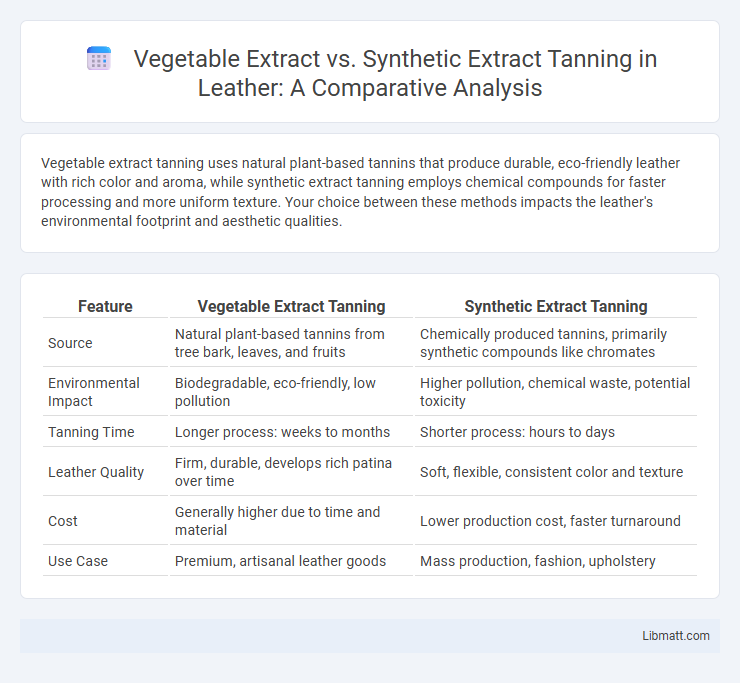 Vegetable Extract vs. Synthetic Extract Tanning in Leather: A Comparative Analysis

Vegetable extract tanning uses natural plant-based tannins that produce durable, eco-friendly leather with rich color and aroma, while synthetic extract tanning employs chemical compounds for faster processing and more uniform texture. Your choice between these methods impacts the leather's environmental footprint and aesthetic qualities.

| Feature | Vegetable Extract Tanning | Synthetic Extract Tanning |
|---|---|---|
| Source | Natural plant-based tannins from tree bark, leaves, and fruits | Chemically produced tannins, primarily synthetic compounds like chromates |
| Environmental Impact | Biodegradable, eco-friendly, low pollution | Higher pollution, chemical waste, potential toxicity |
| Tanning Time | Longer process: weeks to months | Shorter process: hours to days |
| Leather Quality | Firm, durable, develops rich patina over time | Soft, flexible, consistent color and texture |
| Cost | Generally higher due to time and material | Lower production cost, faster turnaround |
| Use Case | Premium, artisanal leather goods | Mass production, fashion, upholstery |

Libmatt.com