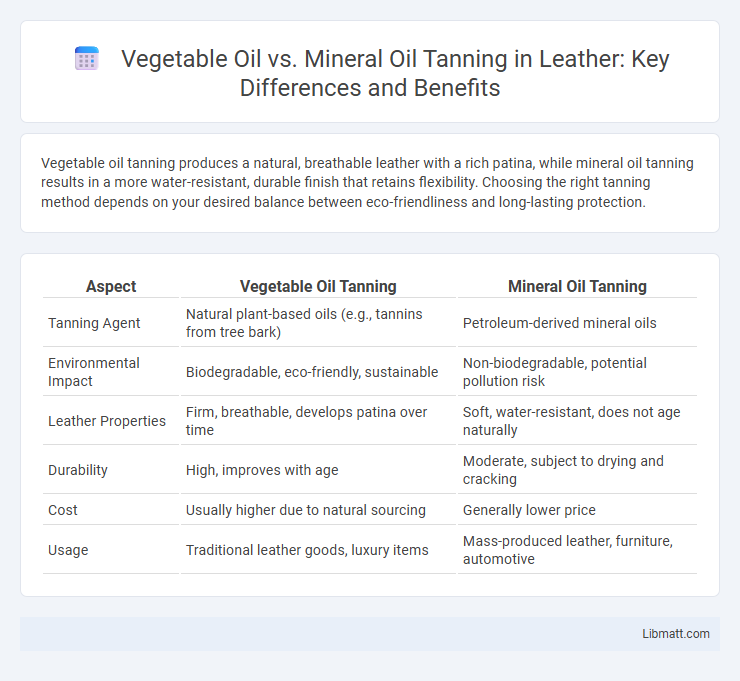 Vegetable Oil vs. Mineral Oil Tanning in Leather: Key Differences and Benefits

Vegetable oil tanning produces a natural, breathable leather with a rich patina, while mineral oil tanning results in a more water-resistant, durable finish that retains flexibility. Choosing the right tanning method depends on your desired balance between eco-friendliness and long-lasting protection.

| Aspect | Vegetable Oil Tanning | Mineral Oil Tanning |
|---|---|---|
| Tanning Agent | Natural plant-based oils (e.g., tannins from tree bark) | Petroleum-derived mineral oils |
| Environmental Impact | Biodegradable, eco-friendly, sustainable | Non-biodegradable, potential pollution risk |
| Leather Properties | Firm, breathable, develops patina over time | Soft, water-resistant, does not age naturally |
| Durability | High, improves with age | Moderate, subject to drying and cracking |
| Cost | Usually higher due to natural sourcing | Generally lower price |
| Usage | Traditional leather goods, luxury items | Mass-produced leather, furniture, automotive |

Libmatt.com