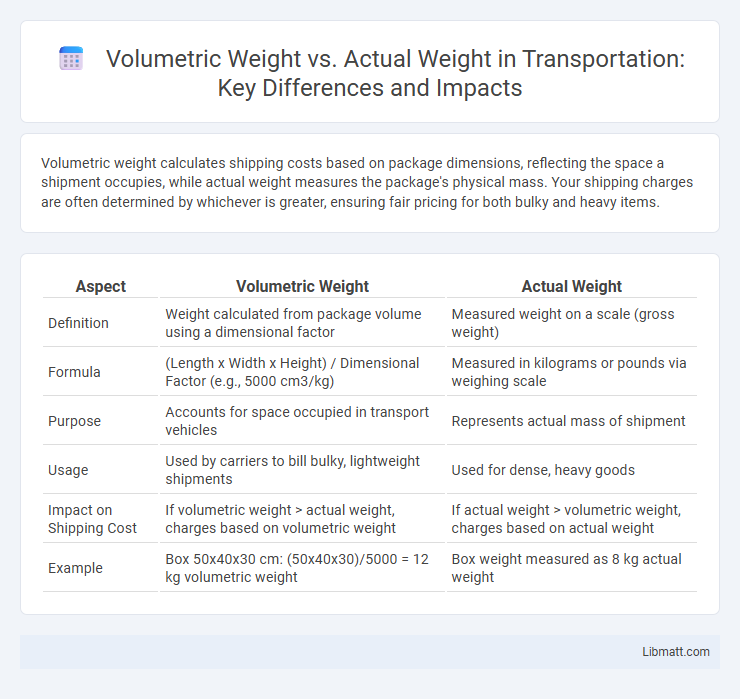 Volumetric Weight vs. Actual Weight in Transportation: Key Differences and Impacts

Volumetric weight calculates shipping costs based on package dimensions, reflecting the space a shipment occupies, while actual weight measures the package's physical mass. Your shipping charges are often determined by whichever is greater, ensuring fair pricing for both bulky and heavy items.

| Aspect | Volumetric Weight | Actual Weight |
|---|---|---|
| Definition | Weight calculated from package volume using a dimensional factor | Measured weight on a scale (gross weight) |
| Formula | (Length x Width x Height) / Dimensional Factor (e.g., 5000 cm3/kg) | Measured in kilograms or pounds via weighing scale |
| Purpose | Accounts for space occupied in transport vehicles | Represents actual mass of shipment |
| Usage | Used by carriers to bill bulky, lightweight shipments | Used for dense, heavy goods |
| Impact on Shipping Cost | If volumetric weight > actual weight, charges based on volumetric weight | If actual weight > volumetric weight, charges based on actual weight |
| Example | Box 50x40x30 cm: (50x40x30)/5000 = 12 kg volumetric weight | Box weight measured as 8 kg actual weight |

Libmatt.com