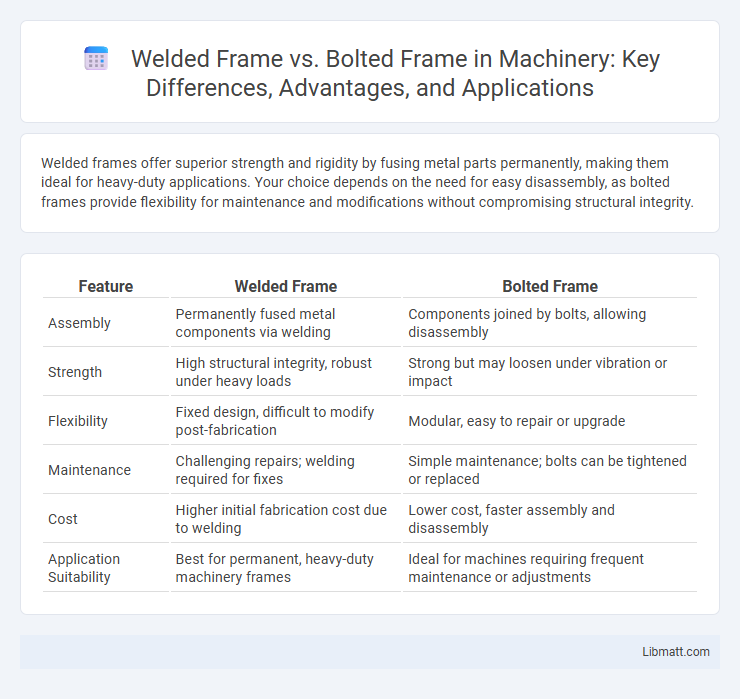 Welded Frame vs. Bolted Frame in Machinery: Key Differences, Advantages, and Applications

Welded frames offer superior strength and rigidity by fusing metal parts permanently, making them ideal for heavy-duty applications. Your choice depends on the need for easy disassembly, as bolted frames provide flexibility for maintenance and modifications without compromising structural integrity.

| Feature | Welded Frame | Bolted Frame |
|---|---|---|
| Assembly | Permanently fused metal components via welding | Components joined by bolts, allowing disassembly |
| Strength | High structural integrity, robust under heavy loads | Strong but may loosen under vibration or impact |
| Flexibility | Fixed design, difficult to modify post-fabrication | Modular, easy to repair or upgrade |
| Maintenance | Challenging repairs; welding required for fixes | Simple maintenance; bolts can be tightened or replaced |
| Cost | Higher initial fabrication cost due to welding | Lower cost, faster assembly and disassembly |
| Application Suitability | Best for permanent, heavy-duty machinery frames | Ideal for machines requiring frequent maintenance or adjustments |

Libmatt.com