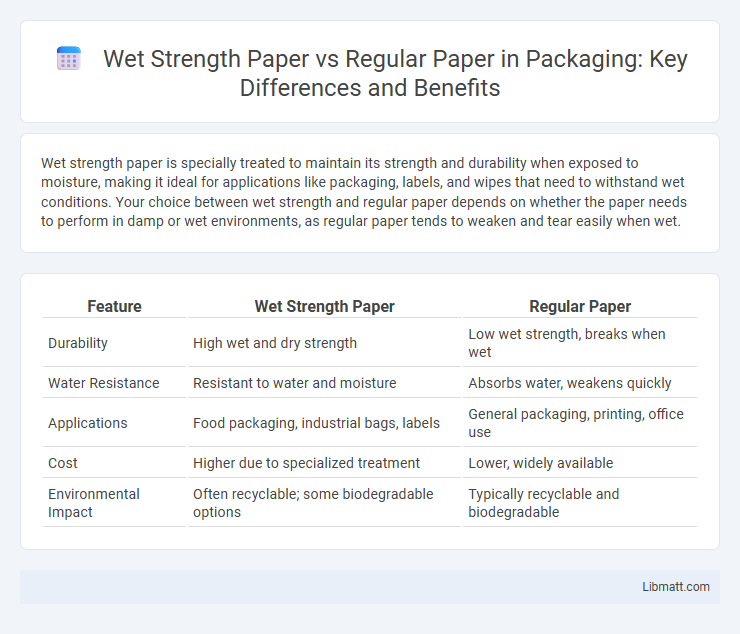 Wet Strength Paper vs Regular Paper in Packaging: Key Differences and Benefits

Wet strength paper is specially treated to maintain its strength and durability when exposed to moisture, making it ideal for applications like packaging, labels, and wipes that need to withstand wet conditions. Your choice between wet strength and regular paper depends on whether the paper needs to perform in damp or wet environments, as regular paper tends to weaken and tear easily when wet.

| Feature | Wet Strength Paper | Regular Paper |
|---|---|---|
| Durability | High wet and dry strength | Low wet strength, breaks when wet |
| Water Resistance | Resistant to water and moisture | Absorbs water, weakens quickly |
| Applications | Food packaging, industrial bags, labels | General packaging, printing, office use |
| Cost | Higher due to specialized treatment | Lower, widely available |
| Environmental Impact | Often recyclable; some biodegradable options | Typically recyclable and biodegradable |

Libmatt.com