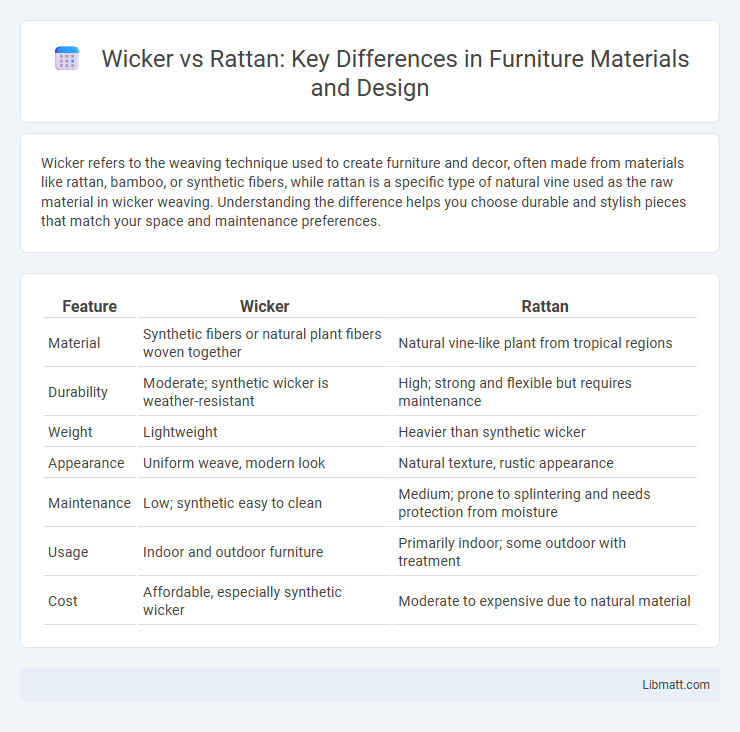 Wicker vs Rattan: Key Differences in Furniture Materials and Design

Wicker refers to the weaving technique used to create furniture and decor, often made from materials like rattan, bamboo, or synthetic fibers, while rattan is a specific type of natural vine used as the raw material in wicker weaving. Understanding the difference helps you choose durable and stylish pieces that match your space and maintenance preferences.

| Feature | Wicker | Rattan |
|---|---|---|
| Material | Synthetic fibers or natural plant fibers woven together | Natural vine-like plant from tropical regions |
| Durability | Moderate; synthetic wicker is weather-resistant | High; strong and flexible but requires maintenance |
| Weight | Lightweight | Heavier than synthetic wicker |
| Appearance | Uniform weave, modern look | Natural texture, rustic appearance |
| Maintenance | Low; synthetic easy to clean | Medium; prone to splintering and needs protection from moisture |
| Usage | Indoor and outdoor furniture | Primarily indoor; some outdoor with treatment |
| Cost | Affordable, especially synthetic wicker | Moderate to expensive due to natural material |

Libmatt.com